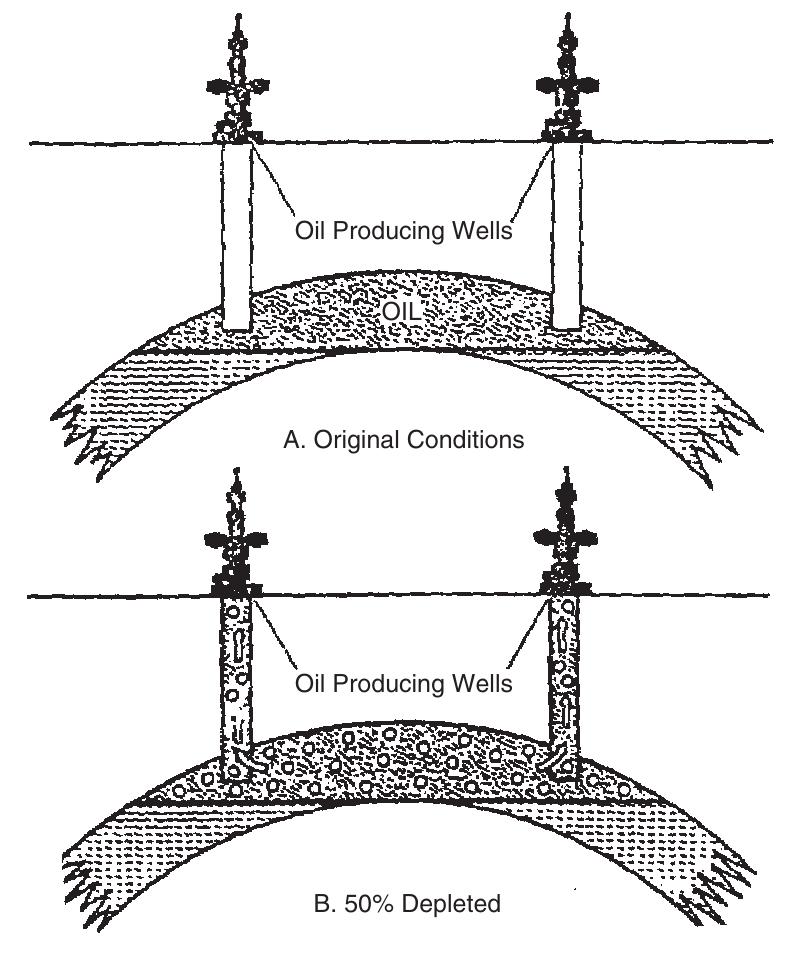 Oil Producing Wells

OIL

A. Original Conditions

Oil Producing Wells

B. 50% Depleted