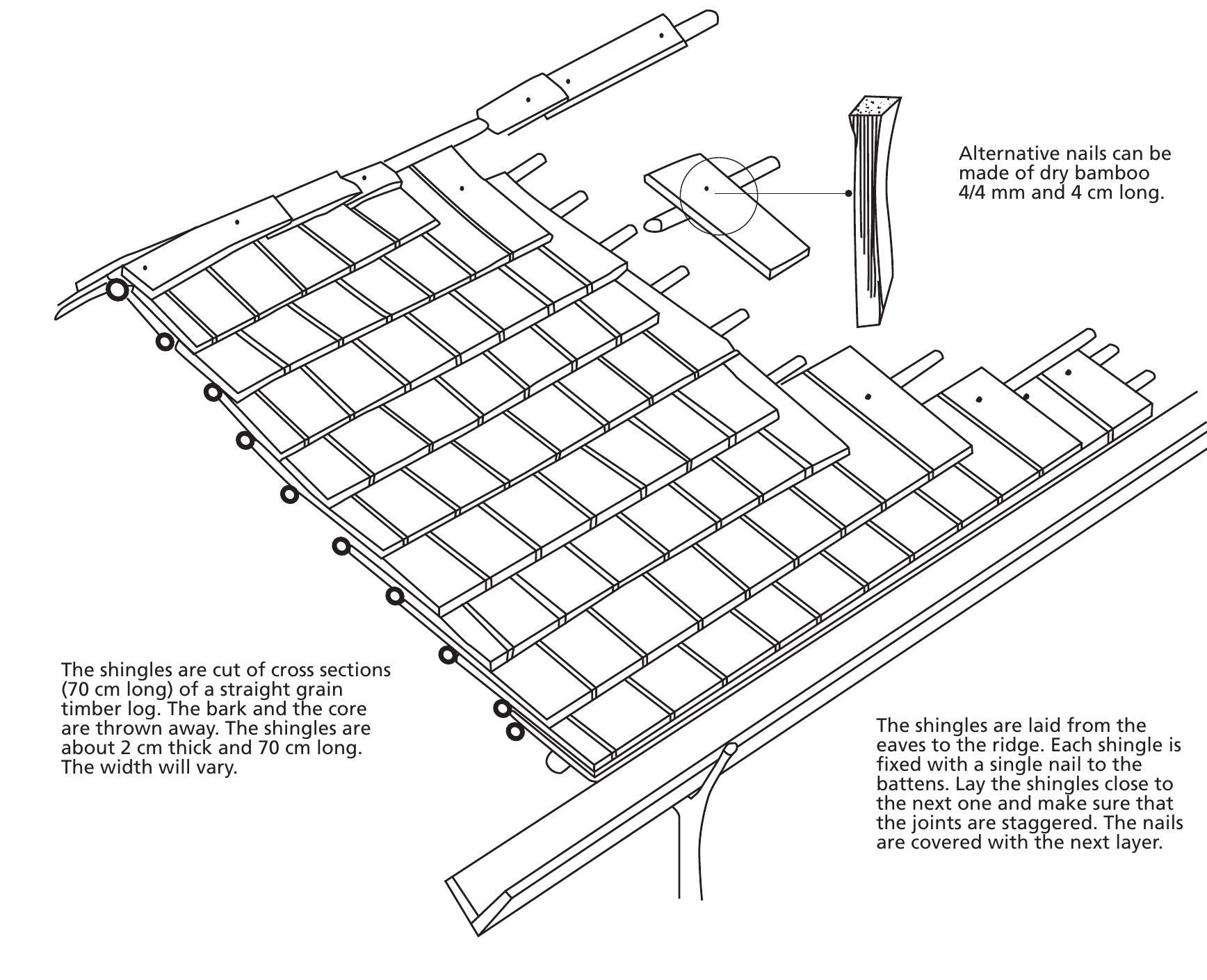 Alternative nails can be made of dry bamboo 4/4 mm and 4 cm long.

The shingles are cut of cross sections (70 cm long) of a straight grain timber log. The bark and the core are thrown away. The shingles are about 2 cm thick and 70 cm long. The width will vary.

The shingles are laid from the eaves to the ridge. Each shingle is fixed with a single nail to the battens. Lay the shingles close to the next one and make sure that the joints are staggered. The nails are covered with the next layer.