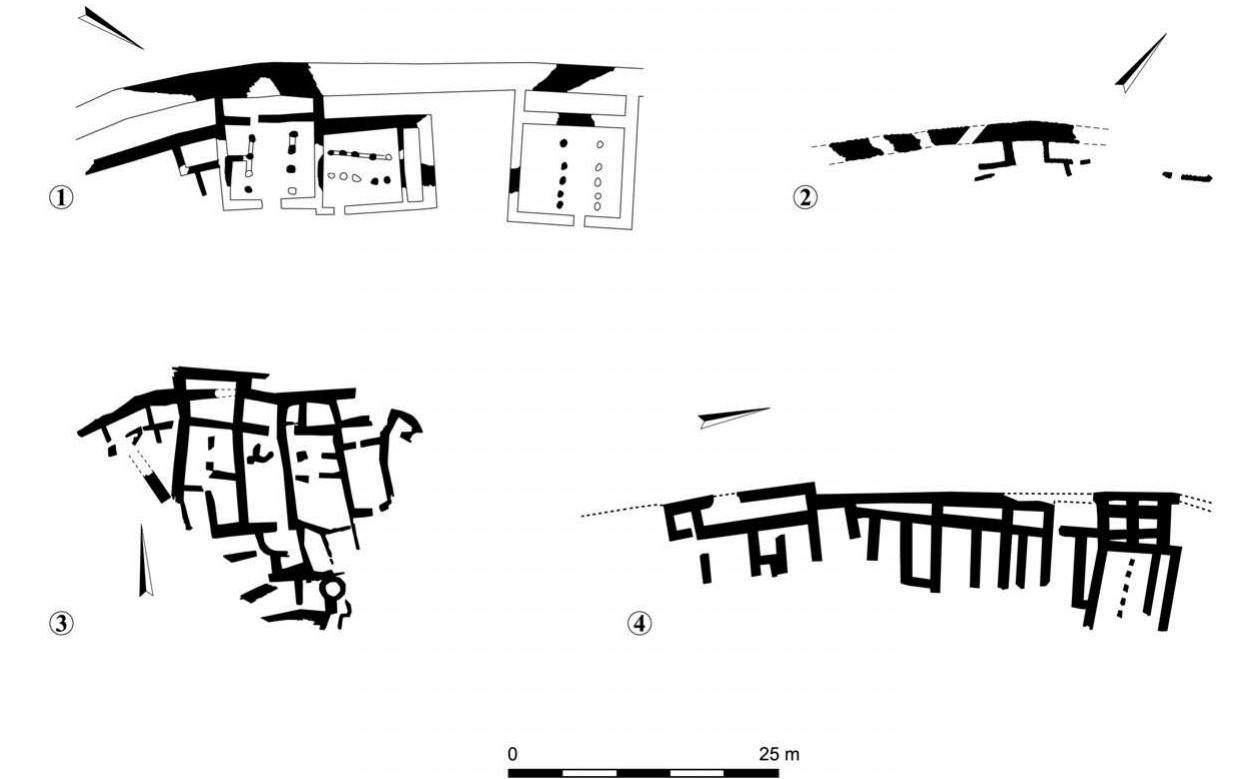 ①

②

③

④

0 25 m