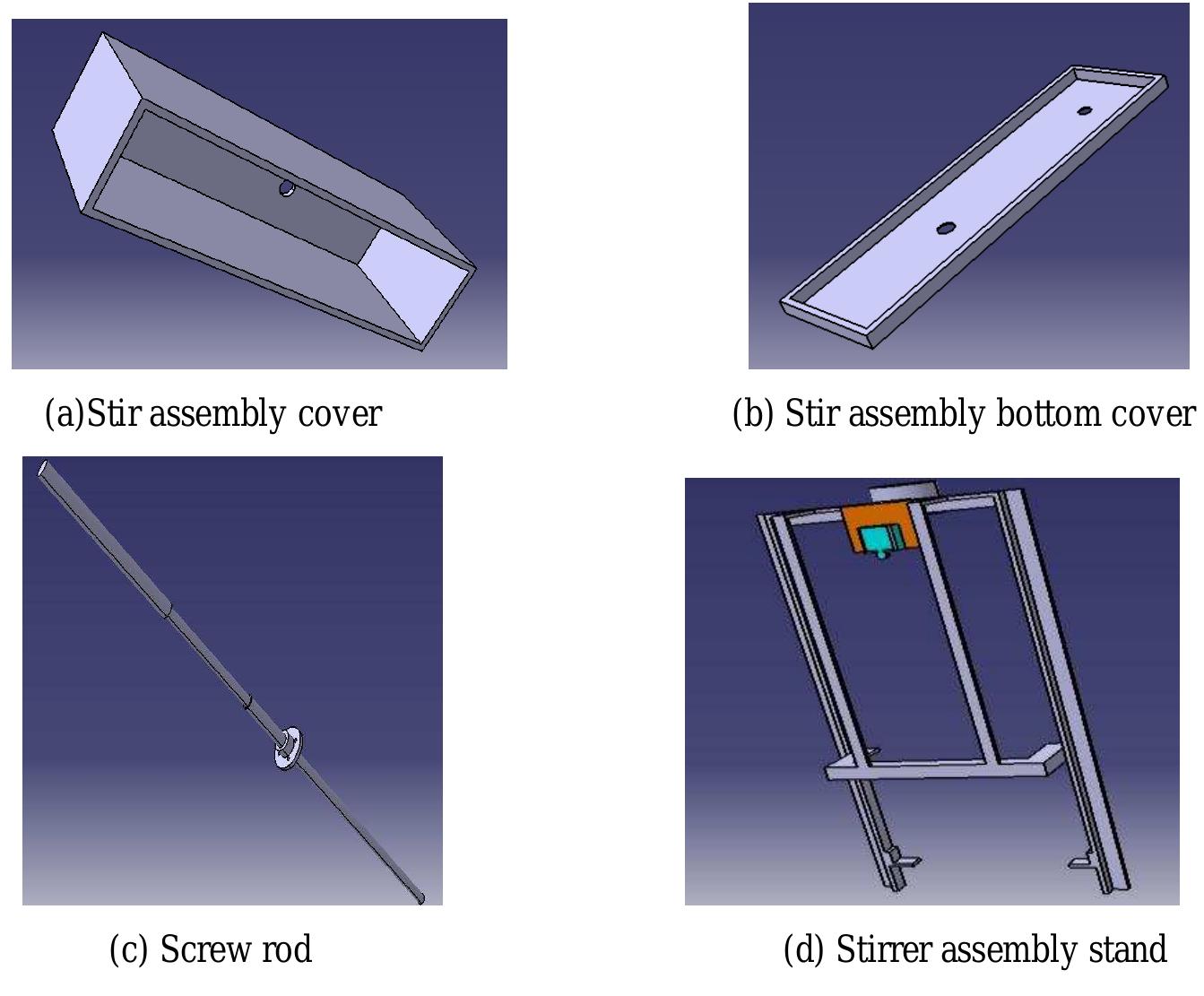 (a)Stir assembly cover

(b) Stir assembly bottom cover

(c) Screw rod

(d) Stirrer assembly stand