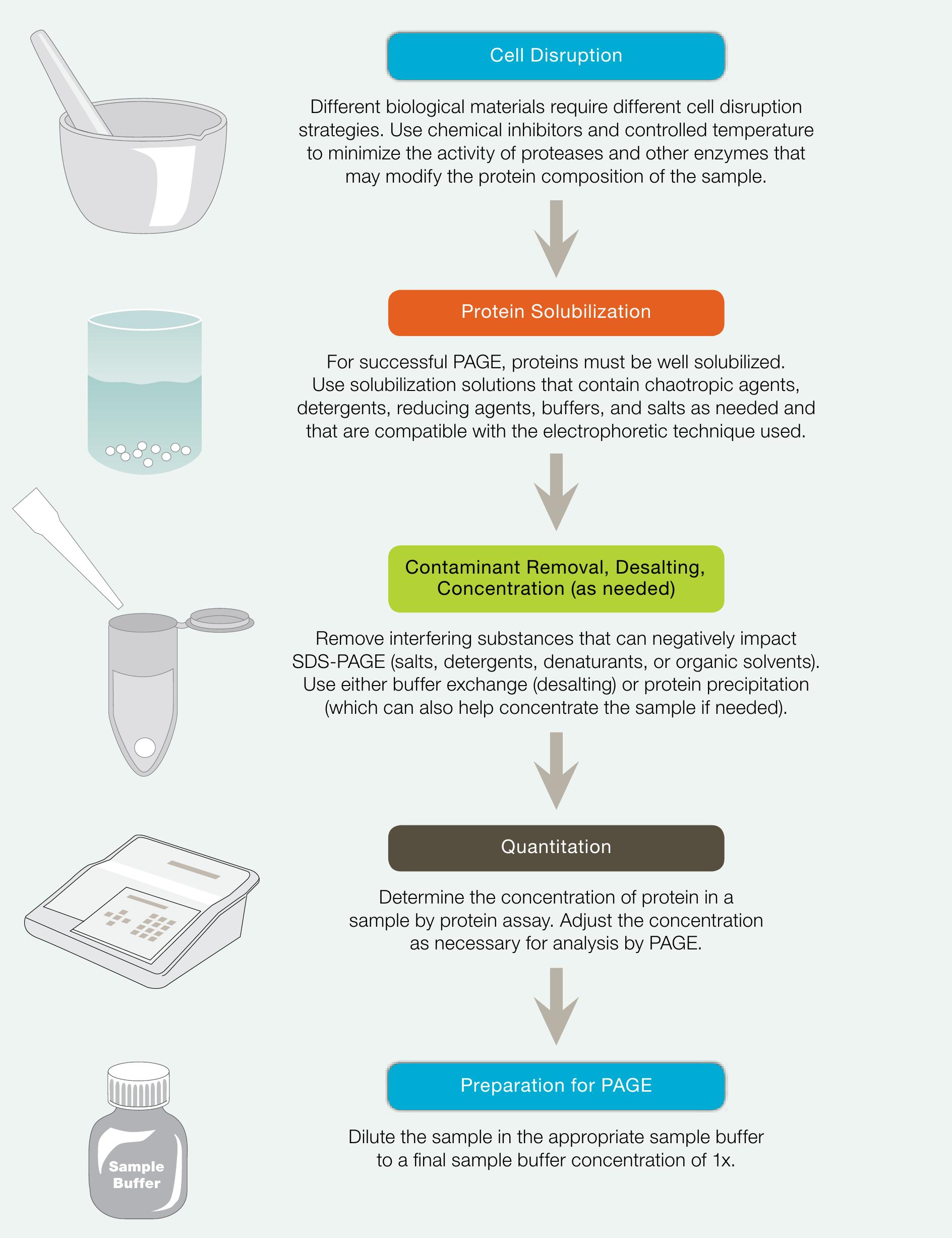 Cell Disruption

Different biological materials require different cell disruption strategies. Use chemical inhibitors and controlled temperature to minimize the activity of proteases and other enzymes that may modify the protein composition of the sample.

Protein Solubilization

For successful PAGE, proteins must be well solubilized. Use solubilization solutions that contain chaotropic agents, detergents, reducing agents, buffers, and salts as needed and that are compatible with the electrophoretic technique used.

Contaminant Removal, Desalting, Concentration (as needed)

Remove interfering substances that can negatively impact SDS-PAGE (salts, detergents, denaturants, or organic solvents). Use either buffer exchange (desalting) or protein precipitation (which can also help concentrate the sample if needed).

Quantitation

Determine the concentration of protein in a sample by protein assay. Adjust the concentration as necessary for analysis by PAGE.

Preparation for PAGE

Dilute the sample in the appropriate sample buffer to a final sample buffer concentration of 1x.

Sample Buffer