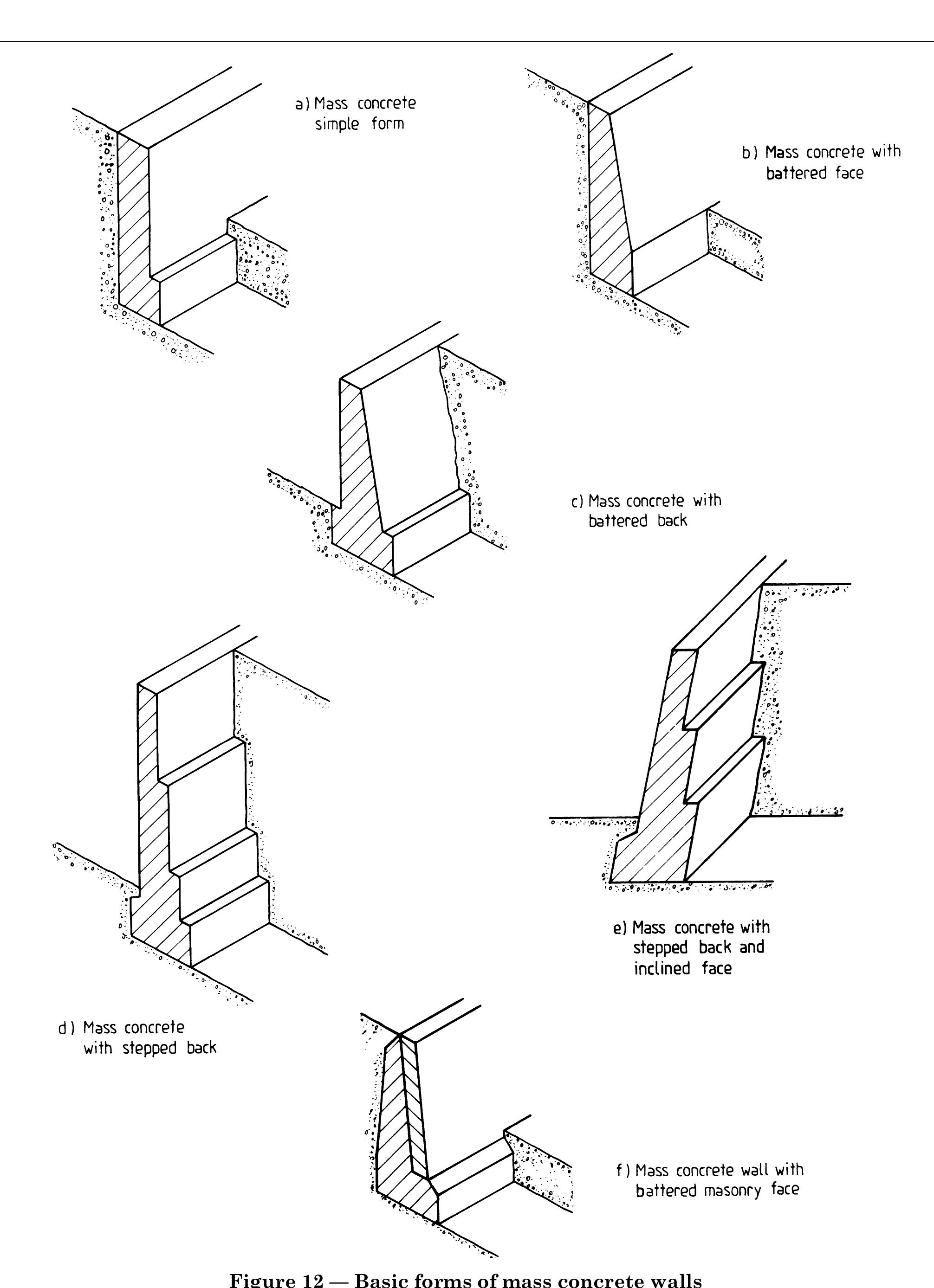 a) Mass concrete simple form

b) Mass concrete with battered face

c) Mass concrete with battered back

d) Mass concrete with stepped back

e) Mass concrete with stepped back and inclined face

f) Mass concrete wall with battered masonry face

Figure 12 — Basic forms of mass concrete walls