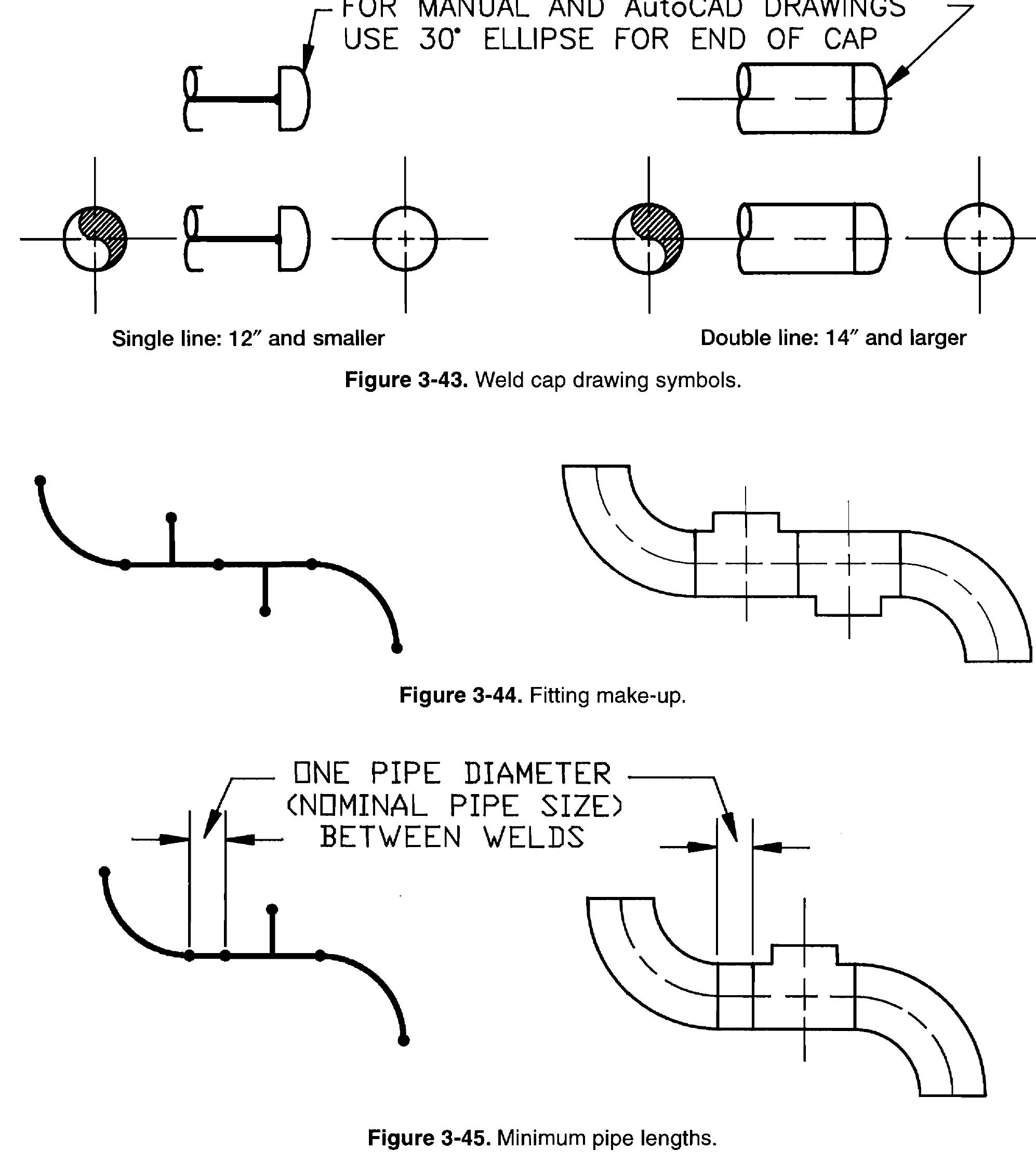 FOR MANUAL AND AutoCAD DRAWINGS USE 30° ELLIPSE FOR END OF CAP

Single line: 12″ and smaller

Double line: 14″ and larger

**Figure 3-43.** Weld cap drawing symbols.

**Figure 3-44.** Fitting make-up.

ONE PIPE DIAMETER (NOMINAL PIPE SIZE) BETWEEN WELDS

**Figure 3-45.** Minimum pipe lengths.