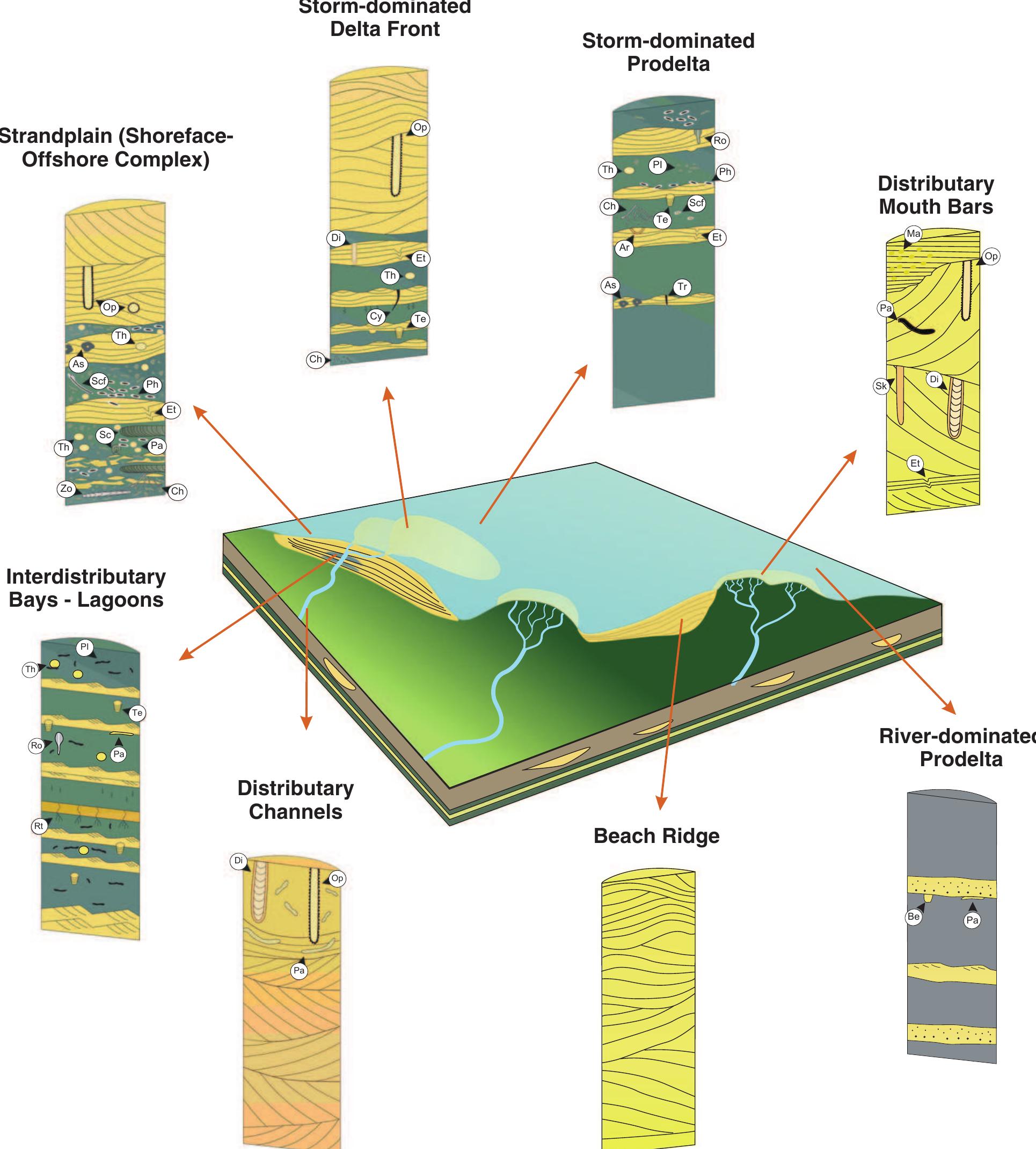 Storm-dominated Delta Front

Op
Di
Et
Th
Cy
Te
Ch

Storm-dominated Prodelta

Ro
Th
Pl
Ph
Ch
Scf
Te
Et
Ar
As
Tr

Strandplain (Shoreface-Offshore Complex)

Op
Th
As
Scf
Ph
Et
Sc
Th
Pa
Zo
Ch

Distributary Mouth Bars

Ma
Op
Pa
Sk
Di
Et

Interdistributary Bays - Lagoons

Pl
Th
Te
Ro
Pa
Rt

Distributary Channels

Di
Op
Pa

Beach Ridge

River-dominated Prodelta

Be
Pa