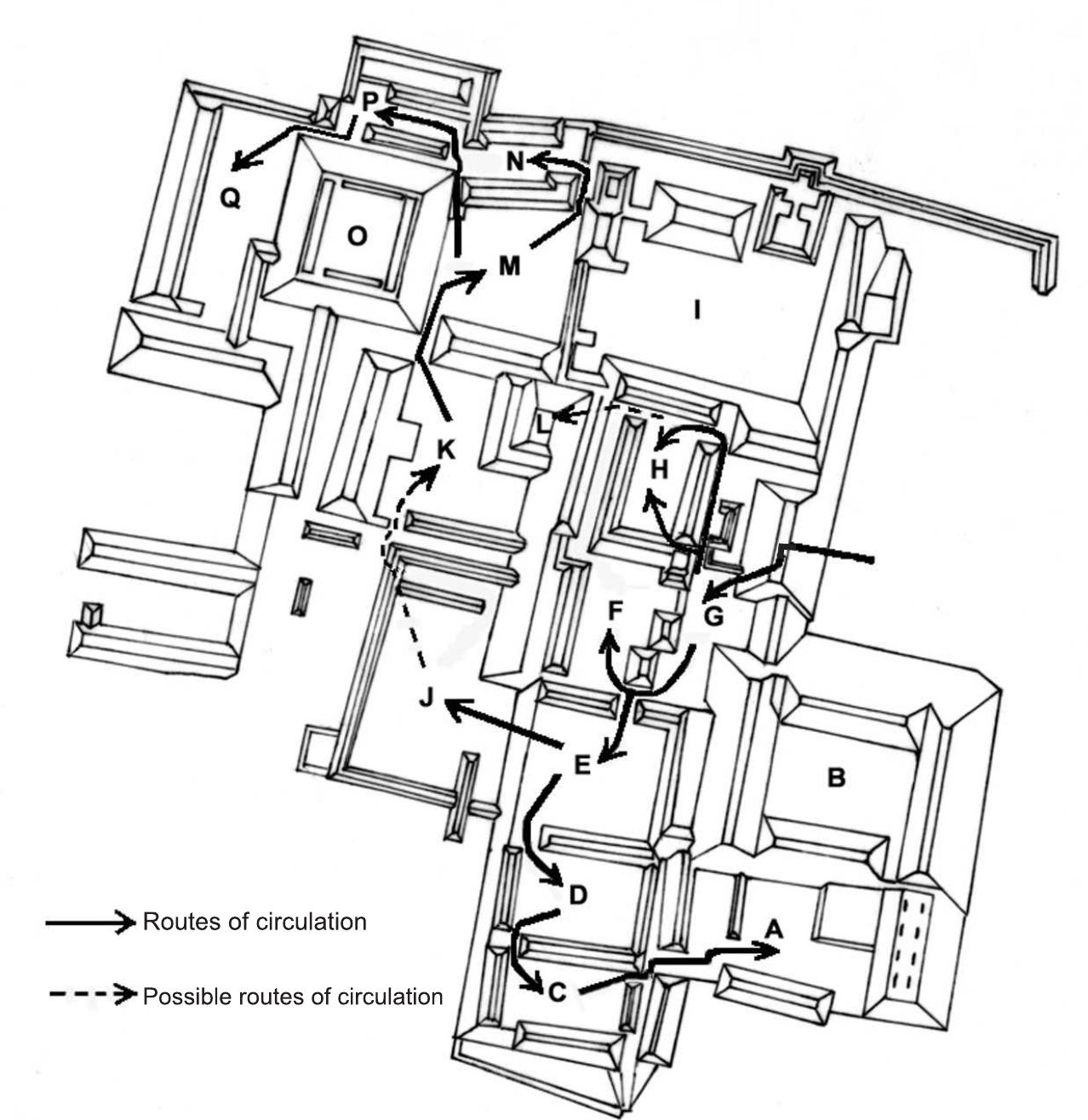 P
N
Q
O
M
I
L
K
H
F
G
J
E
B
D
A
C
Routes of circulation
Possible routes of circulation