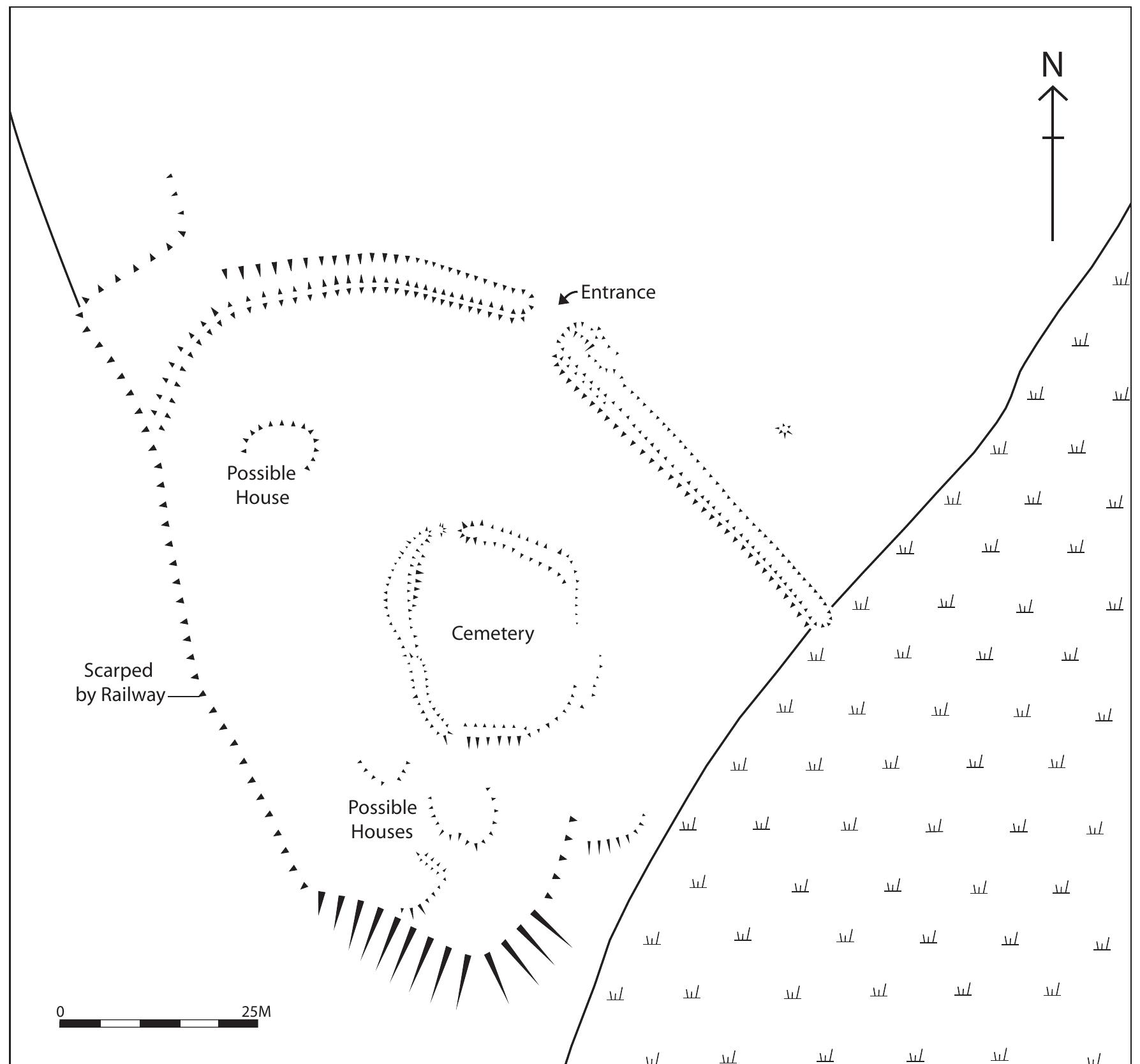 N

Entrance

Possible House

Cemetery

Scarped by Railway

Possible Houses

0

25M