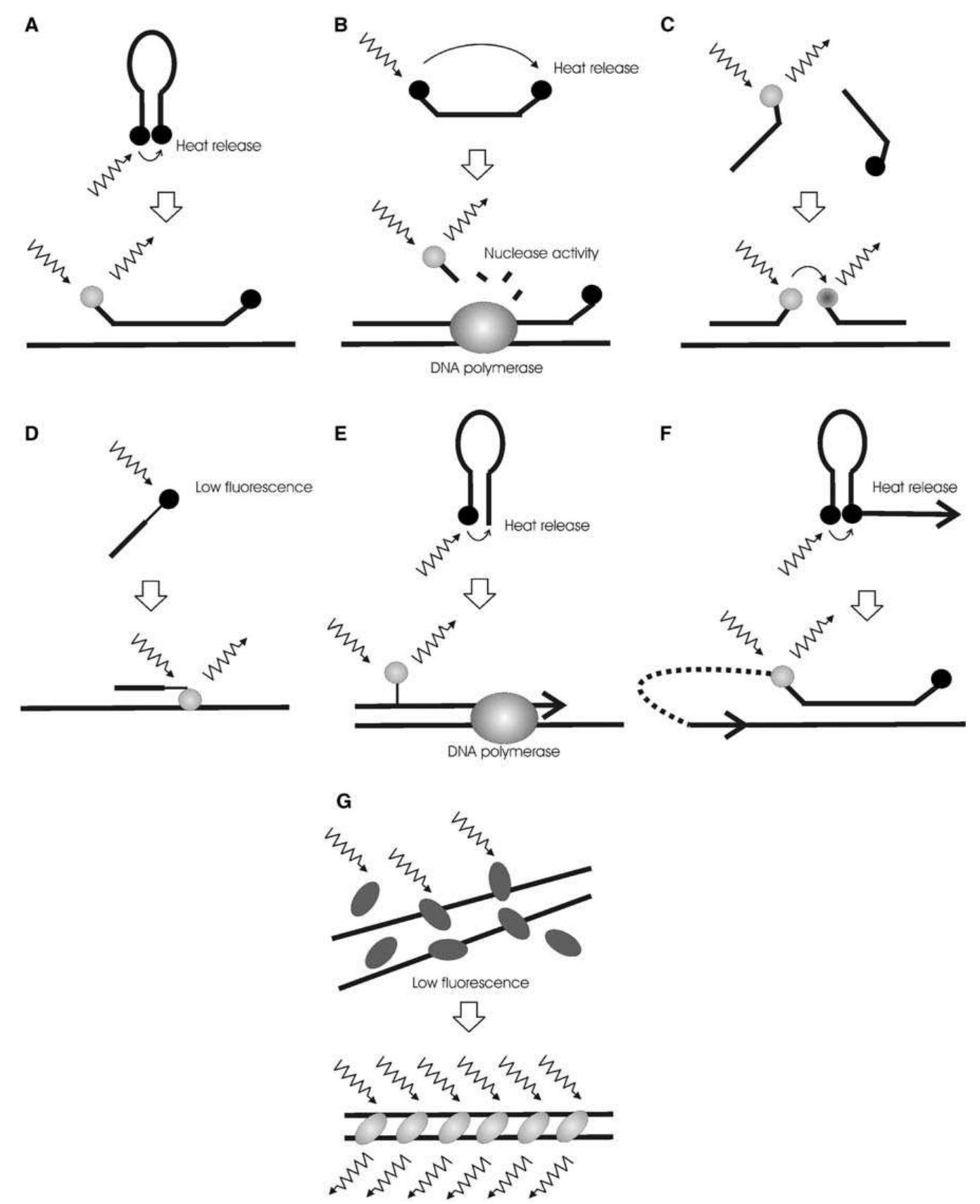 A

Heat release

B

Heat release

Nuclease activity

DNA polymerase

C

D

Low fluorescence

E

Heat release

DNA polymerase

F

Heat release

G

Low fluorescence