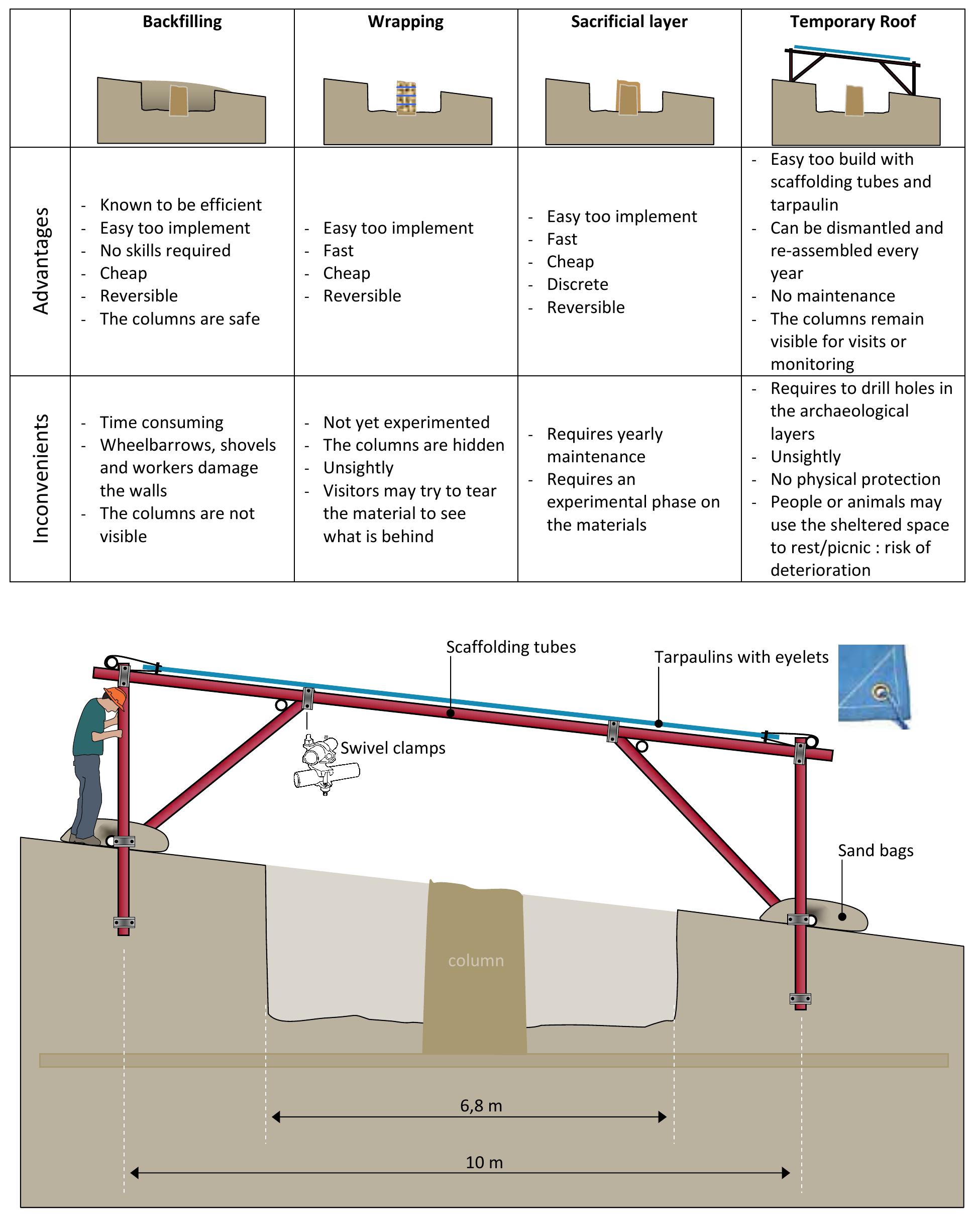 | | Backfilling | Wrapping | Sacrificial layer | Temporary Roof |
|---|---|---|---|---|
| Advantages | - Known to be efficient<br>- Easy too implement<br>- No skills required<br>- Cheap<br>- Reversible<br>- The columns are safe | - Easy too implement<br>- Fast<br>- Cheap<br>- Reversible | - Easy too implement<br>- Fast<br>- Cheap<br>- Discrete<br>- Reversible | - Easy too build with scaffolding tubes and tarpaulin<br>- Can be dismantled and re-assembled every year<br>- No maintenance<br>- The columns remain visible for visits or monitoring |
| Inconvenients | - Time consuming<br>- Wheelbarrows, shovels and workers damage the walls<br>- The columns are not visible | - Not yet experimented<br>- The columns are hidden<br>- Unsightly<br>- Visitors may try to tear the material to see what is behind | - Requires yearly maintenance<br>- Requires an experimental phase on the materials | - Requires to drill holes in the archaeological layers<br>- Unsightly<br>- No physical protection<br>- People or animals may use the sheltered space to rest/picnic : risk of deterioration |

Scaffolding tubes
Tarpaulins with eyelets
Swivel clamps
Sand bags
column
6,8 m
10 m