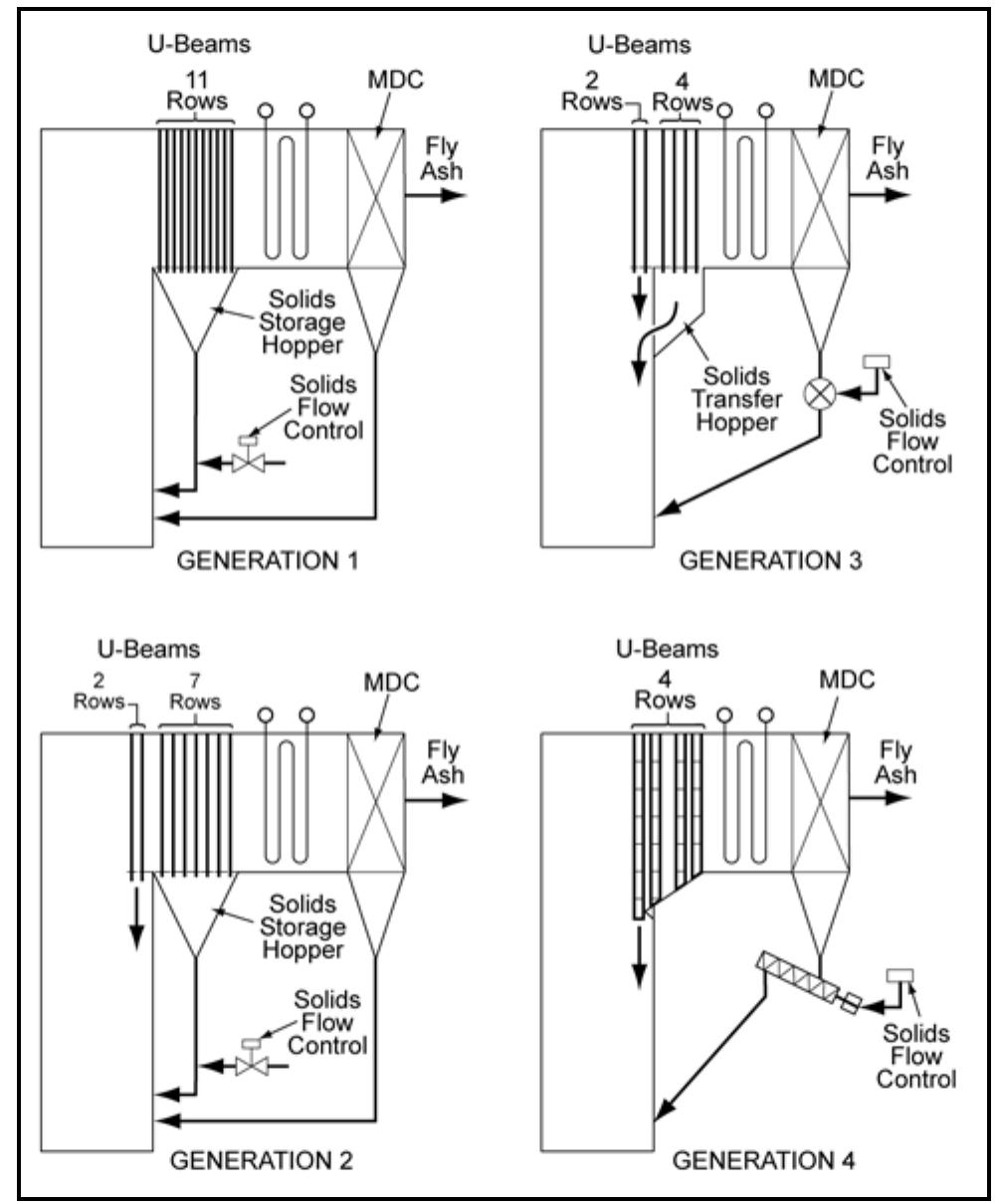 U-Beams
11 Rows
MDC
Fly Ash
Solids Storage Hopper
Solids Flow Control
GENERATION 1

U-Beams
2 Rows
4 Rows
MDC
Fly Ash
Solids Transfer Hopper
Solids Flow Control
GENERATION 3

U-Beams
2 Rows
7 Rows
MDC
Fly Ash
Solids Storage Hopper
Solids Flow Control
GENERATION 2

U-Beams
4 Rows
MDC
Fly Ash
Solids Flow Control
GENERATION 4