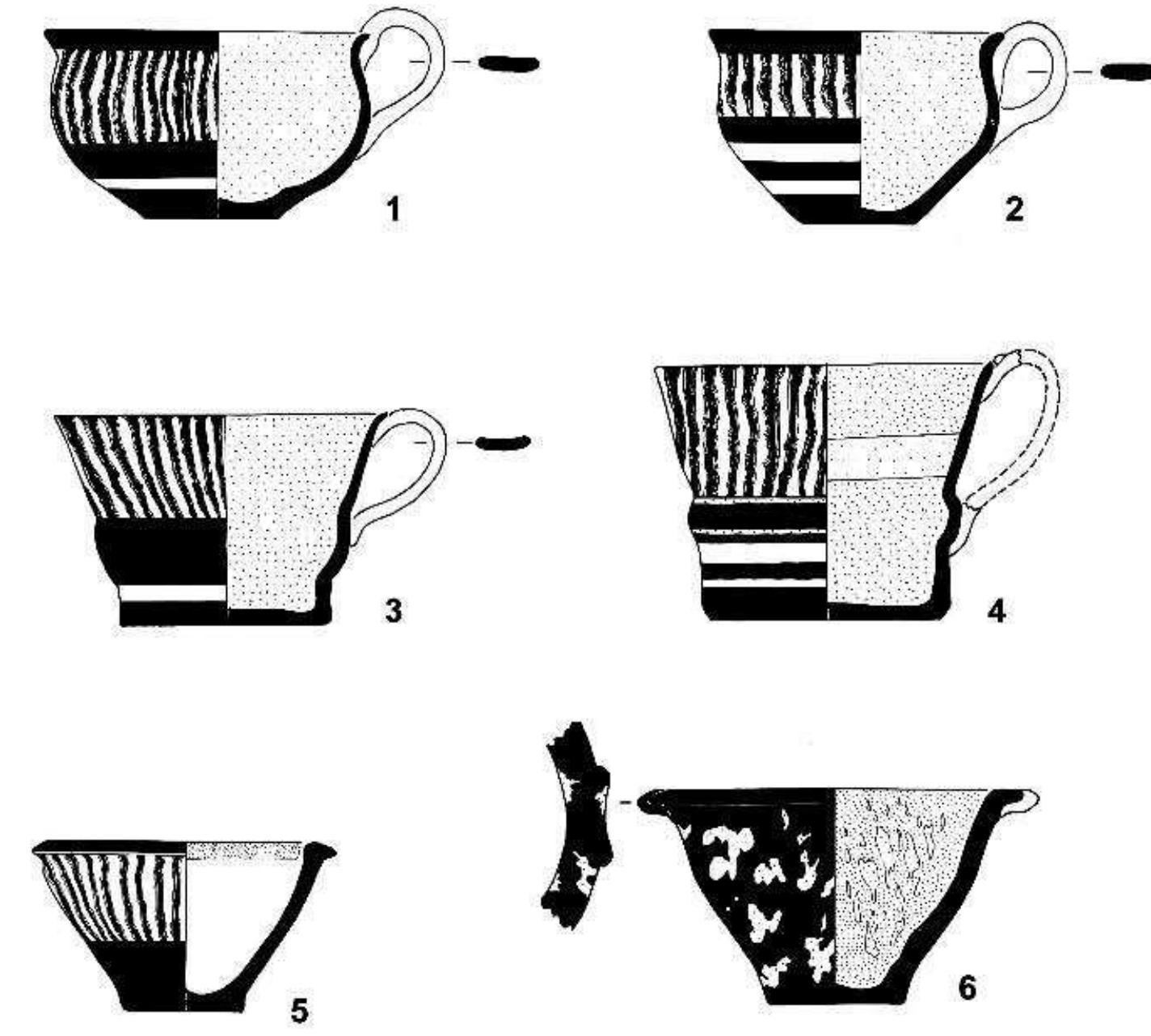 1
2
3
4
5
6