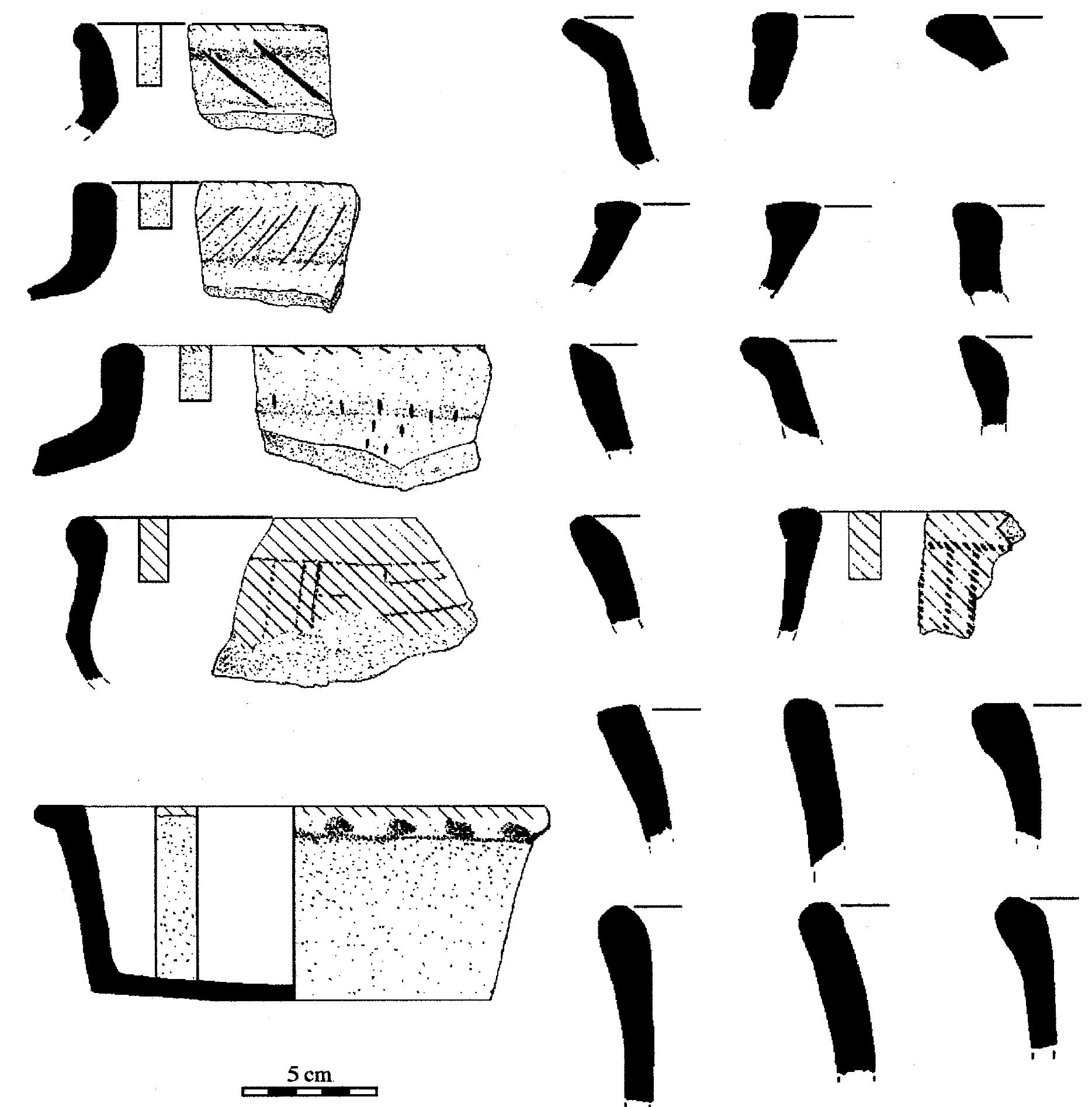 5 cm