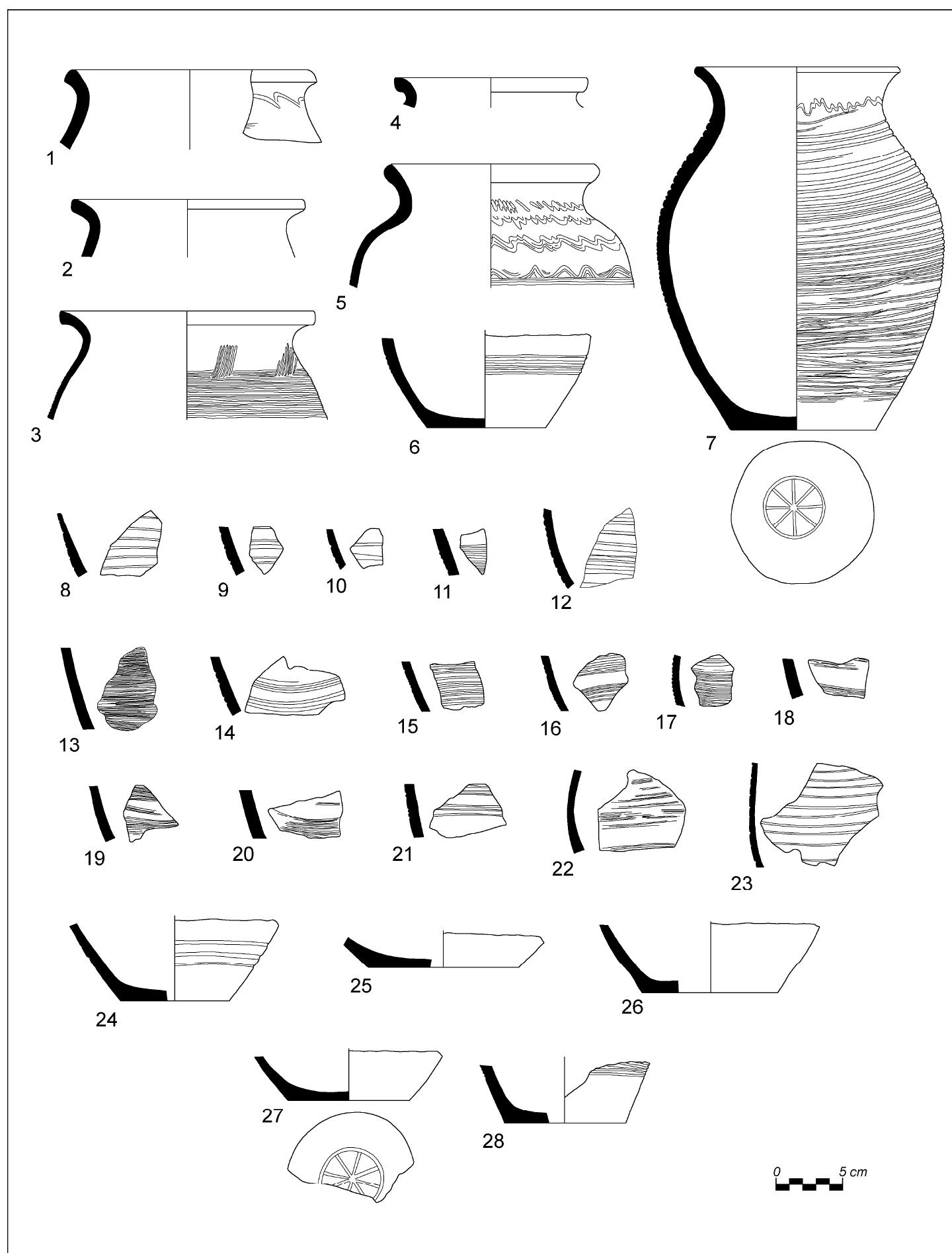 1
4
7
2
5
3
6
8
9
10
11
12
13
14
15
16
17
18
19
20
21
22
23
24
25
26
27
28
0 5 cm