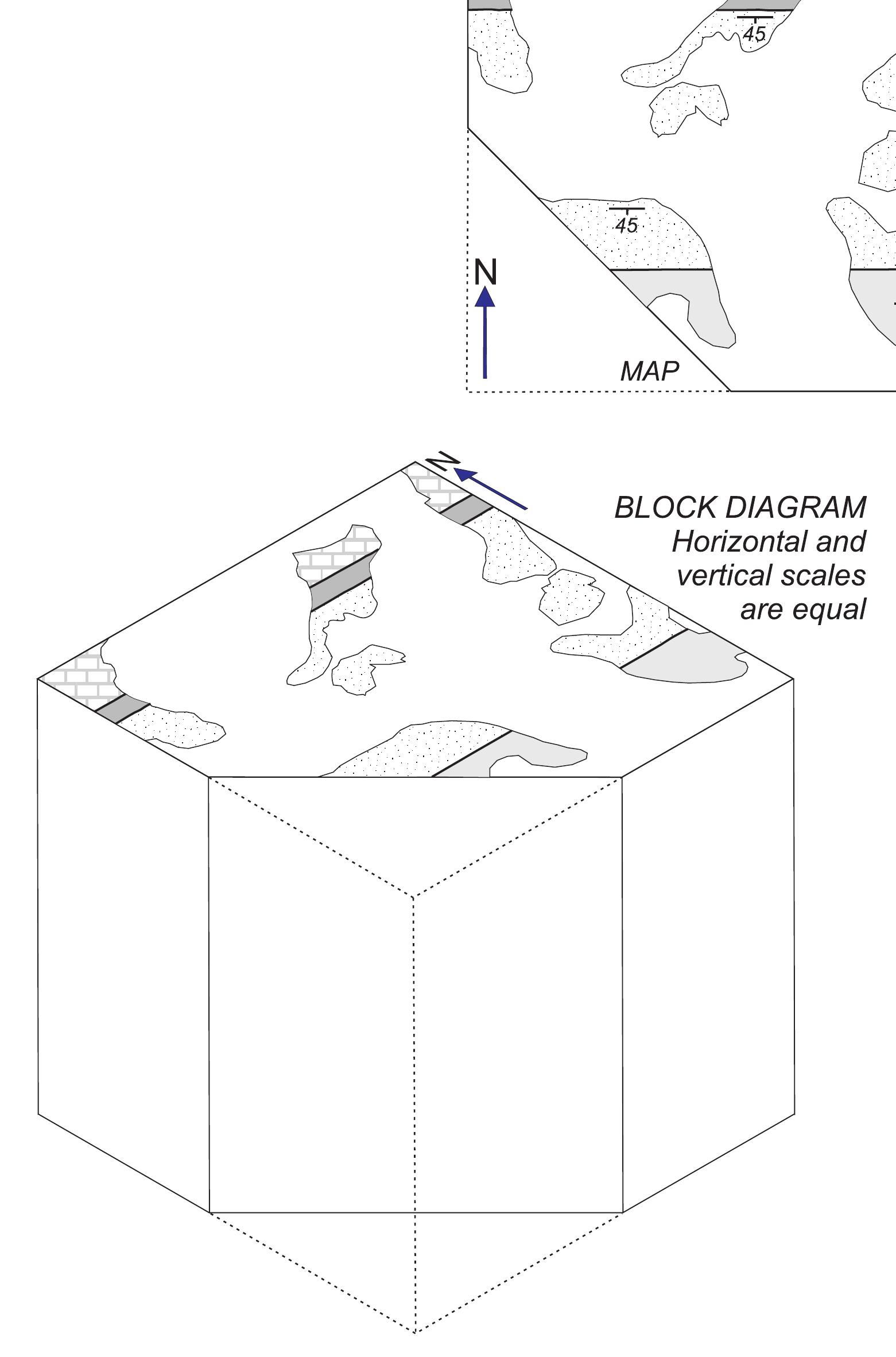 45

45

N

MAP

N

BLOCK DIAGRAM
Horizontal and vertical scales are equal