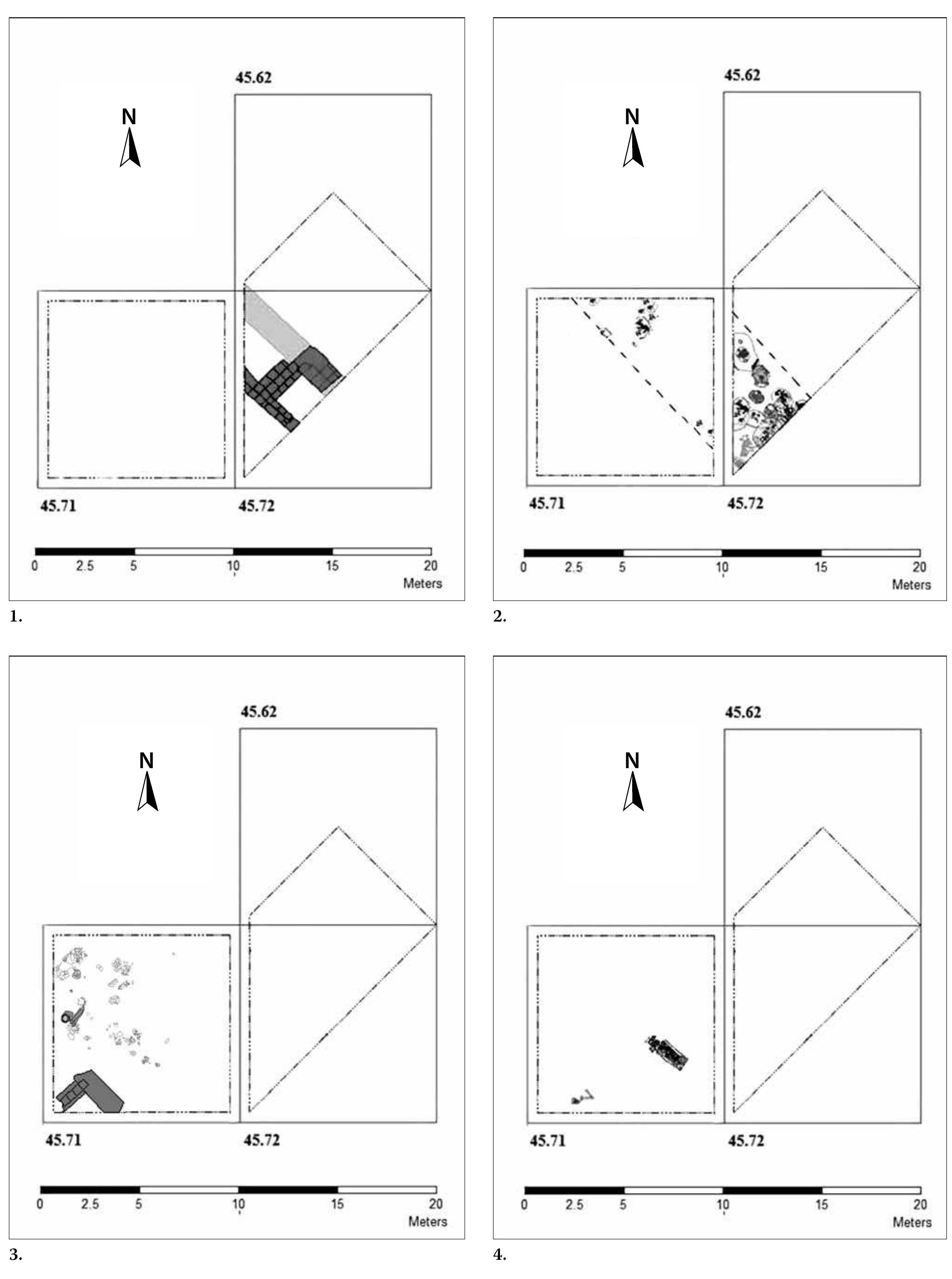 45.62

N

45.71

45.72

0 2.5 5 10 15 20
Meters

1.

45.62

N

45.71

45.72

0 2.5 5 10 15 20
Meters

2.

45.62

N

45.71

45.72

0 2.5 5 10 15 20
Meters

3.

45.62

N

45.71

45.72

0 2.5 5 10 15 20
Meters

4.