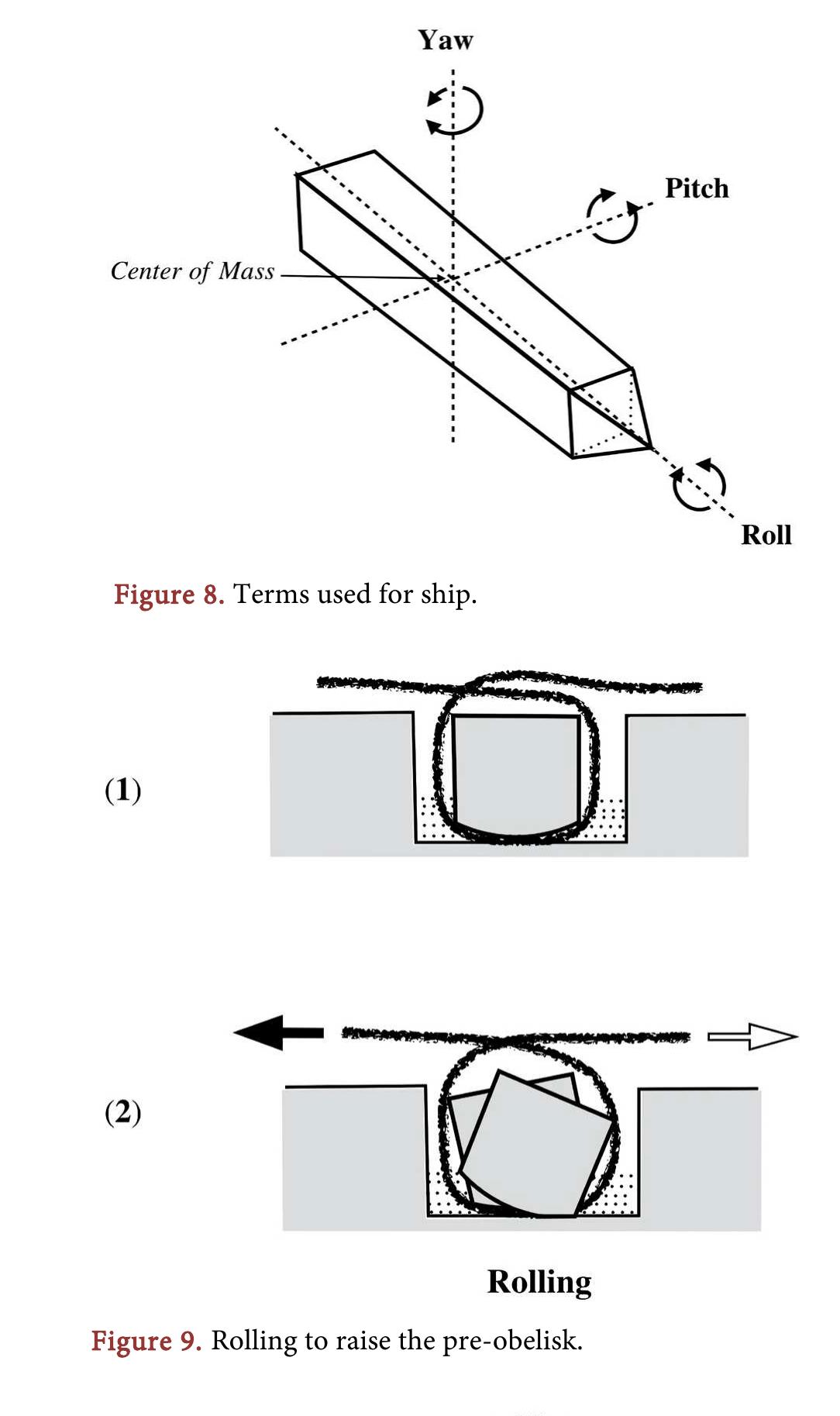 Yaw

Pitch

Center of Mass

Roll

Figure 8. Terms used for ship.

(1)

(2)

Rolling

Figure 9. Rolling to raise the pre-obelisk.