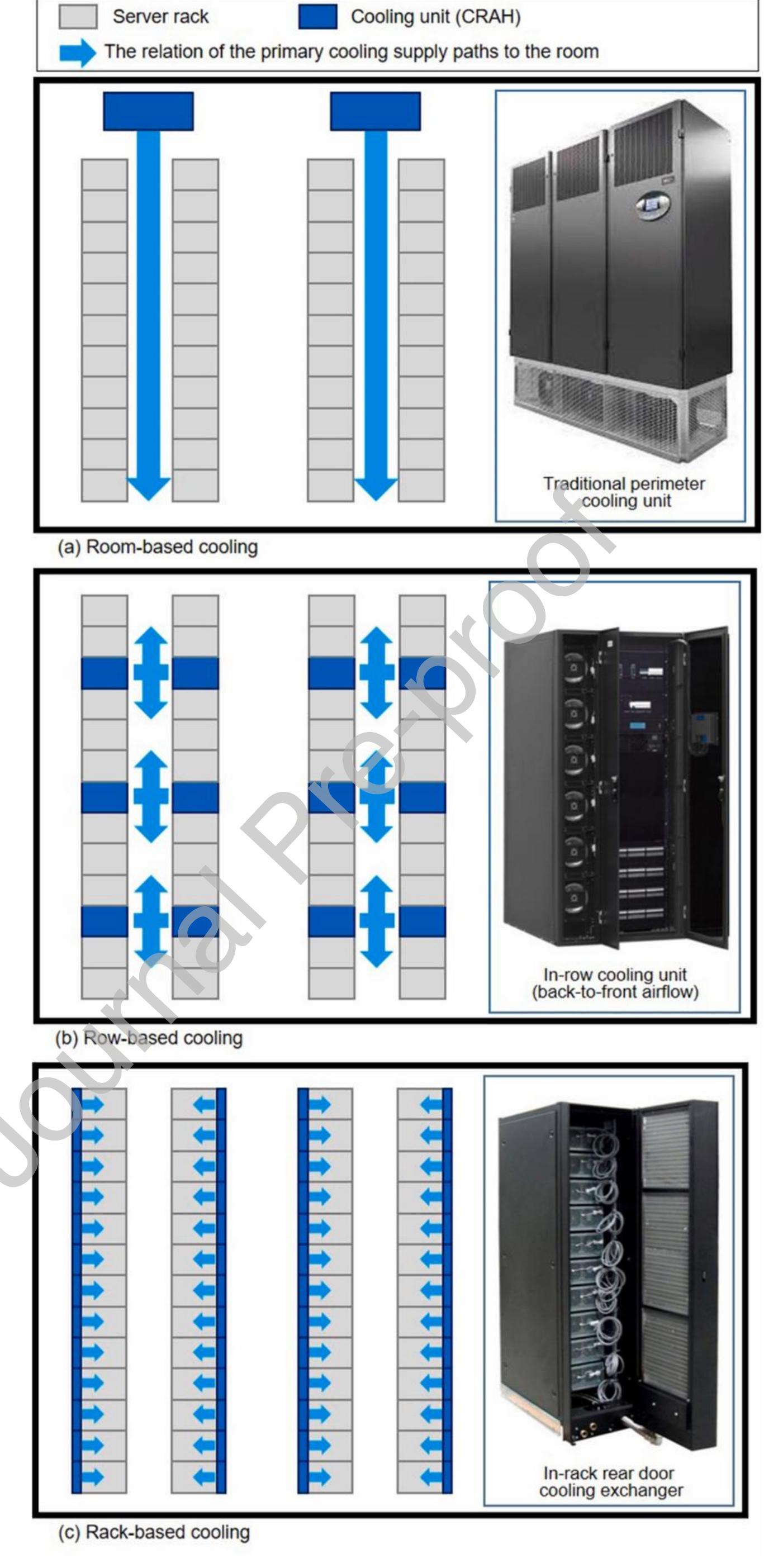 Server rack
Cooling unit (CRAH)
The relation of the primary cooling supply paths to the room

Traditional perimeter cooling unit

(a) Room-based cooling

In-row cooling unit (back-to-front airflow)

(b) Row-based cooling

In-rack rear door cooling exchanger

(c) Rack-based cooling

Journal Pre-proof