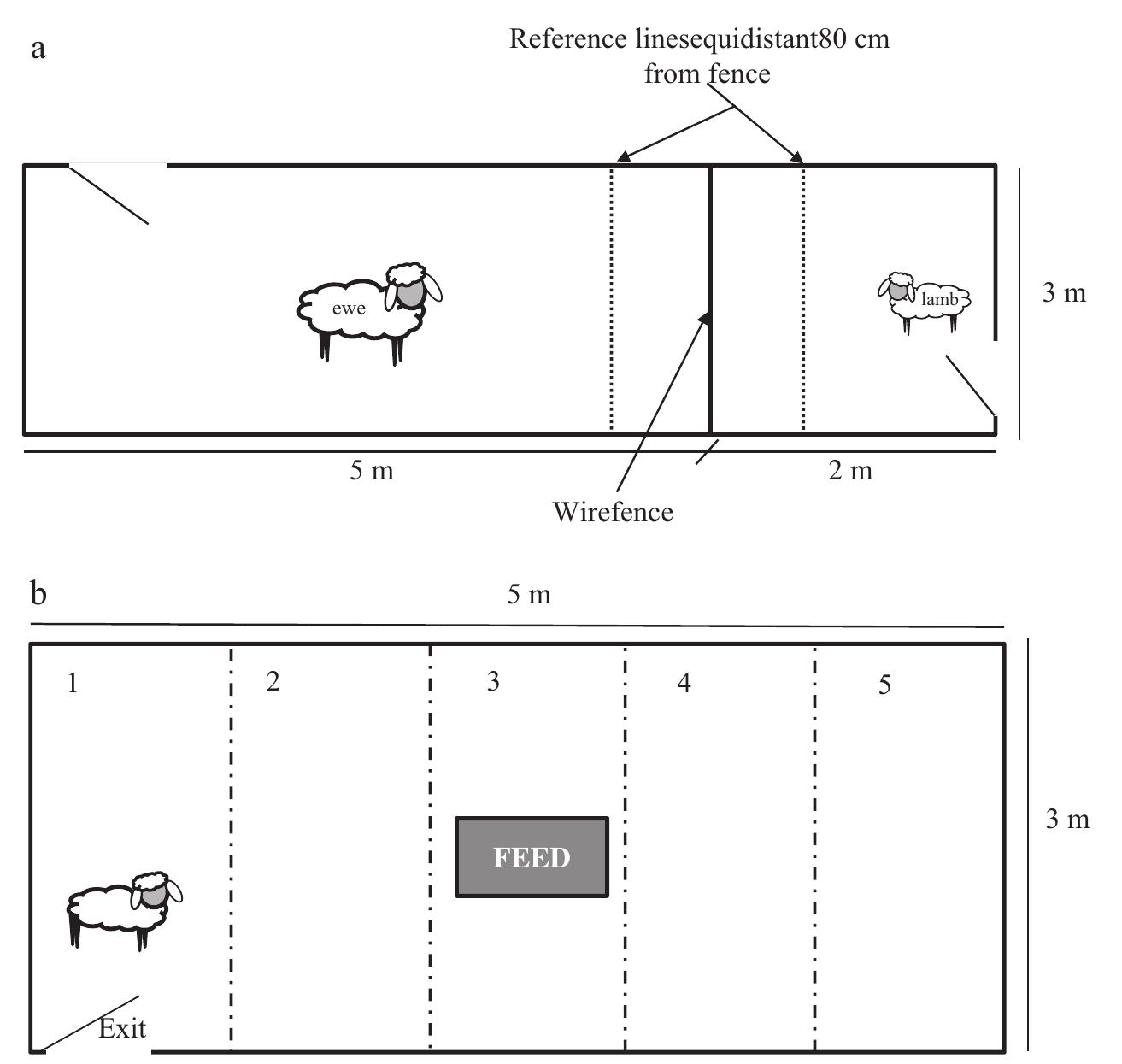 a

Reference linesequidistant80 cm from fence

ewe

lamb

3 m

5 m

2 m

Wirefence

b

5 m

1

2

3

4

5

FEED

3 m

Exit