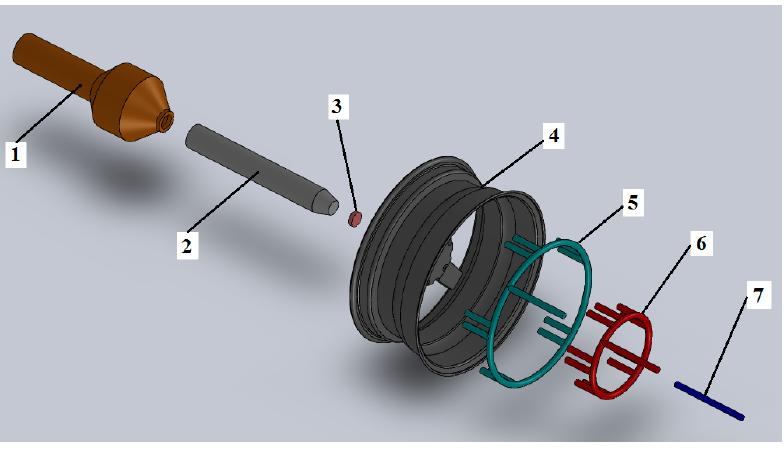 1
2
3
4
5
6
7