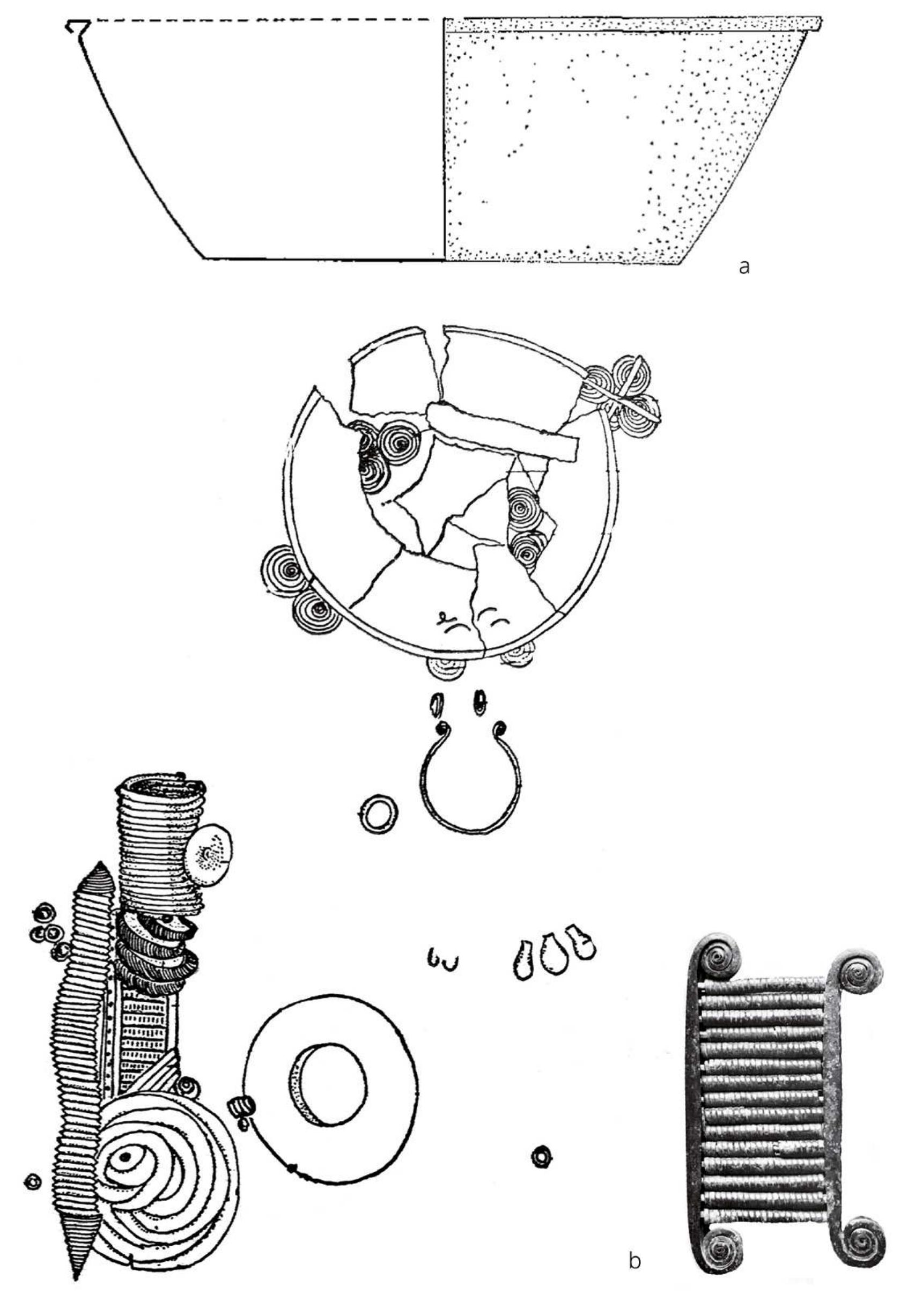 a

b