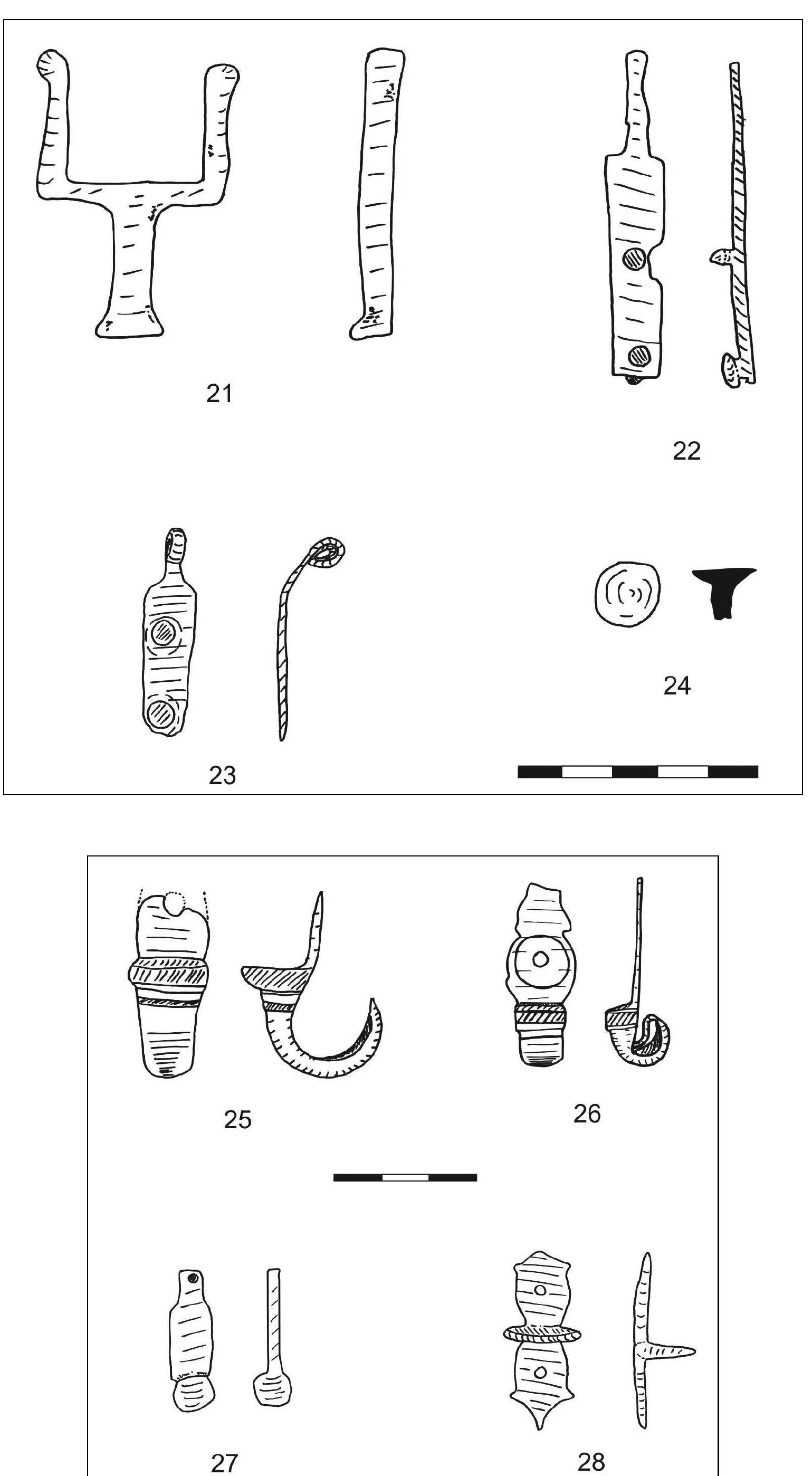 21

22

23

24

25

26

27

28