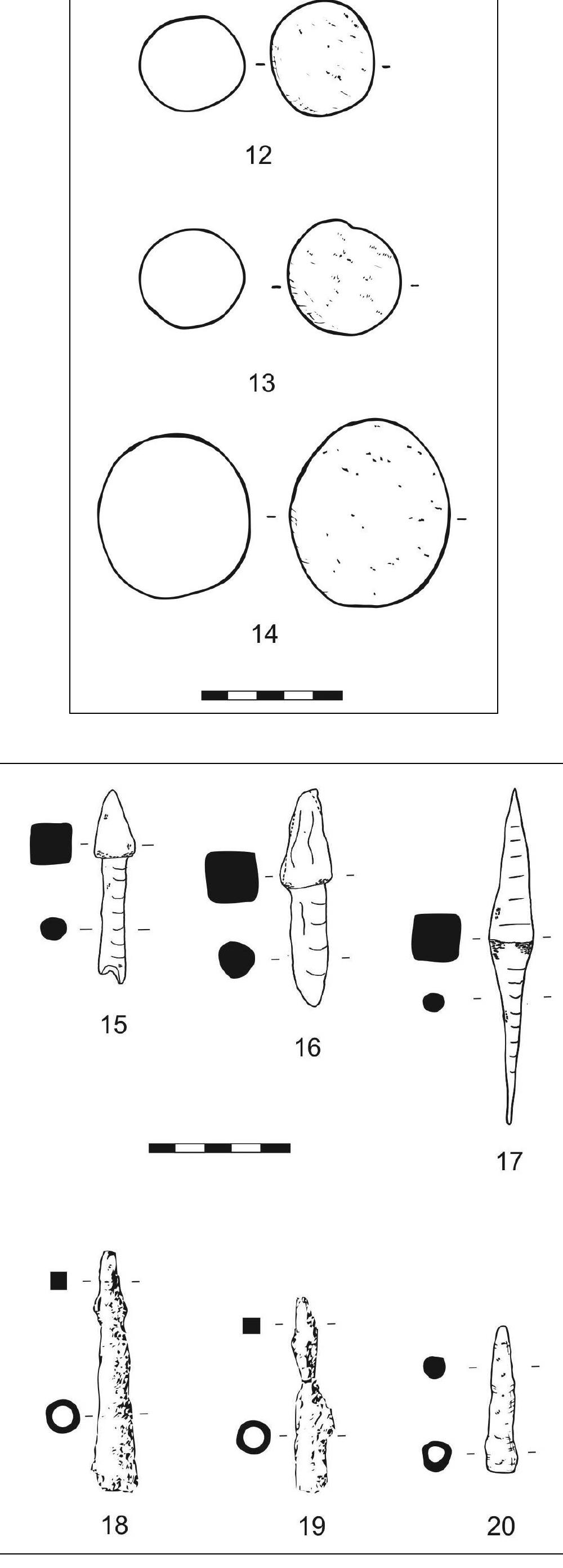 12

13

14

15

16

17

18

19

20