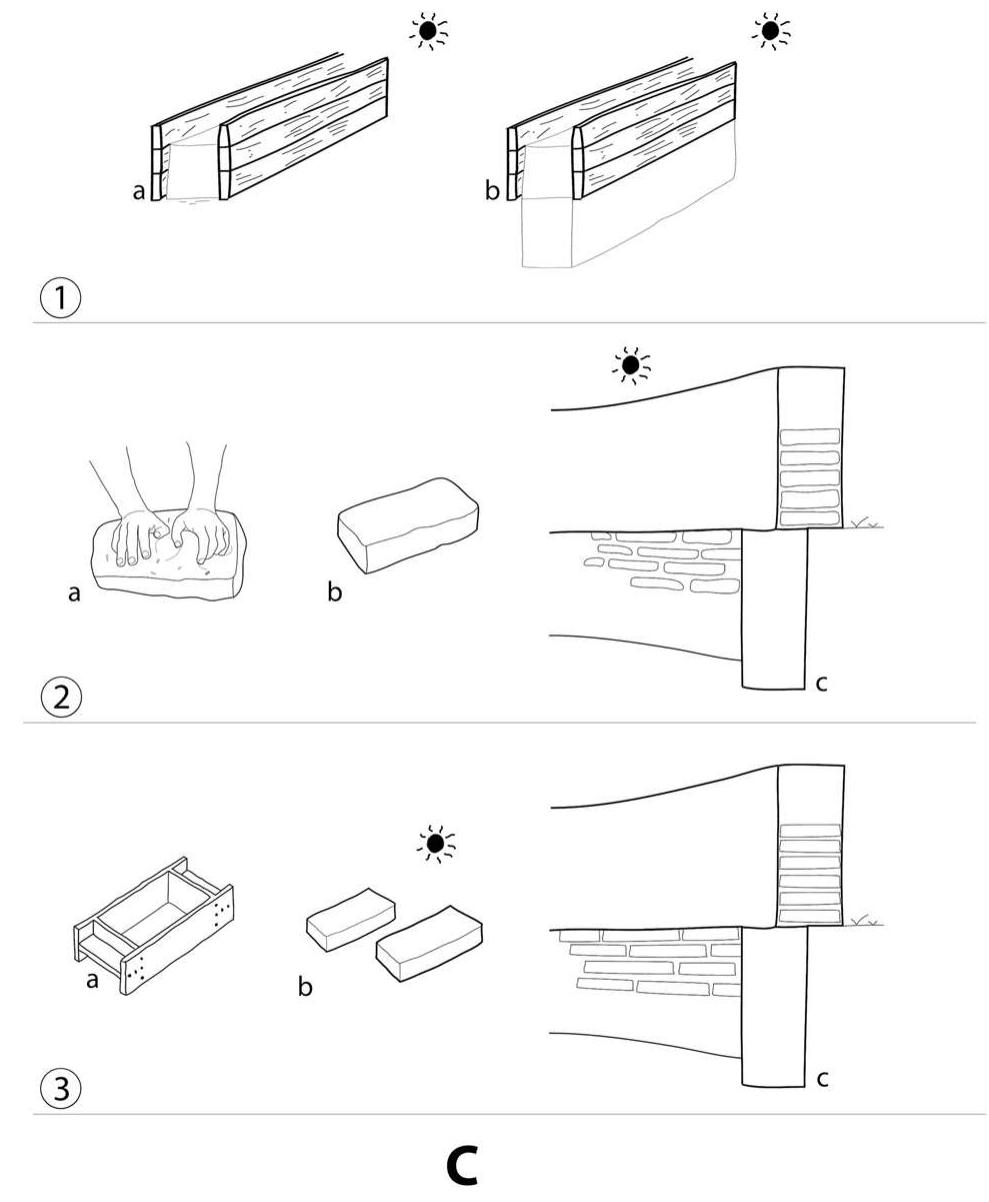 a

b

1

a

b

c

2

a

b

c

3

C