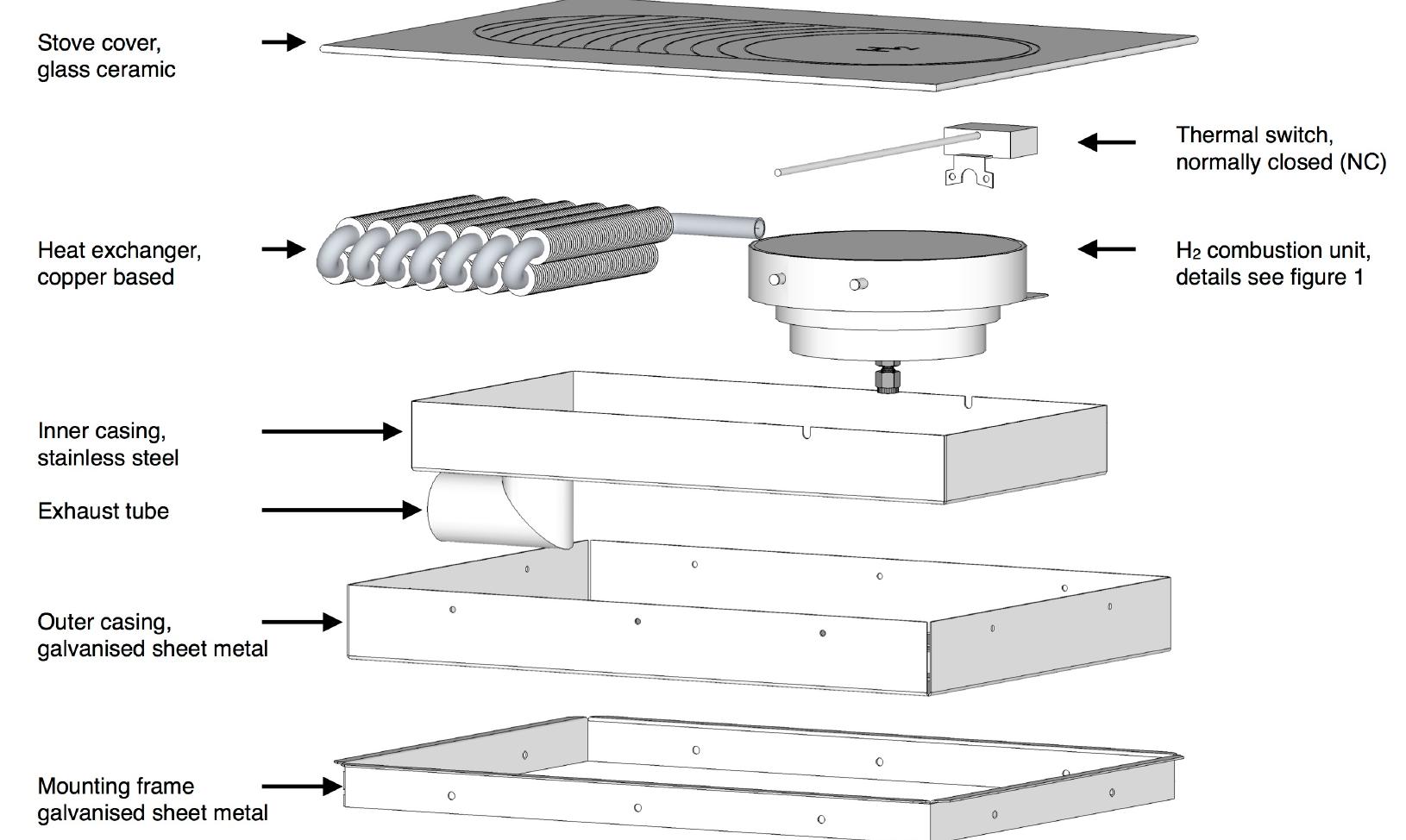 Stove cover, glass ceramic

Thermal switch, normally closed (NC)

Heat exchanger, copper based

$H_2$ combustion unit, details see figure 1

Inner casing, stainless steel

Exhaust tube

Outer casing, galvanised sheet metal

Mounting frame galvanised sheet metal