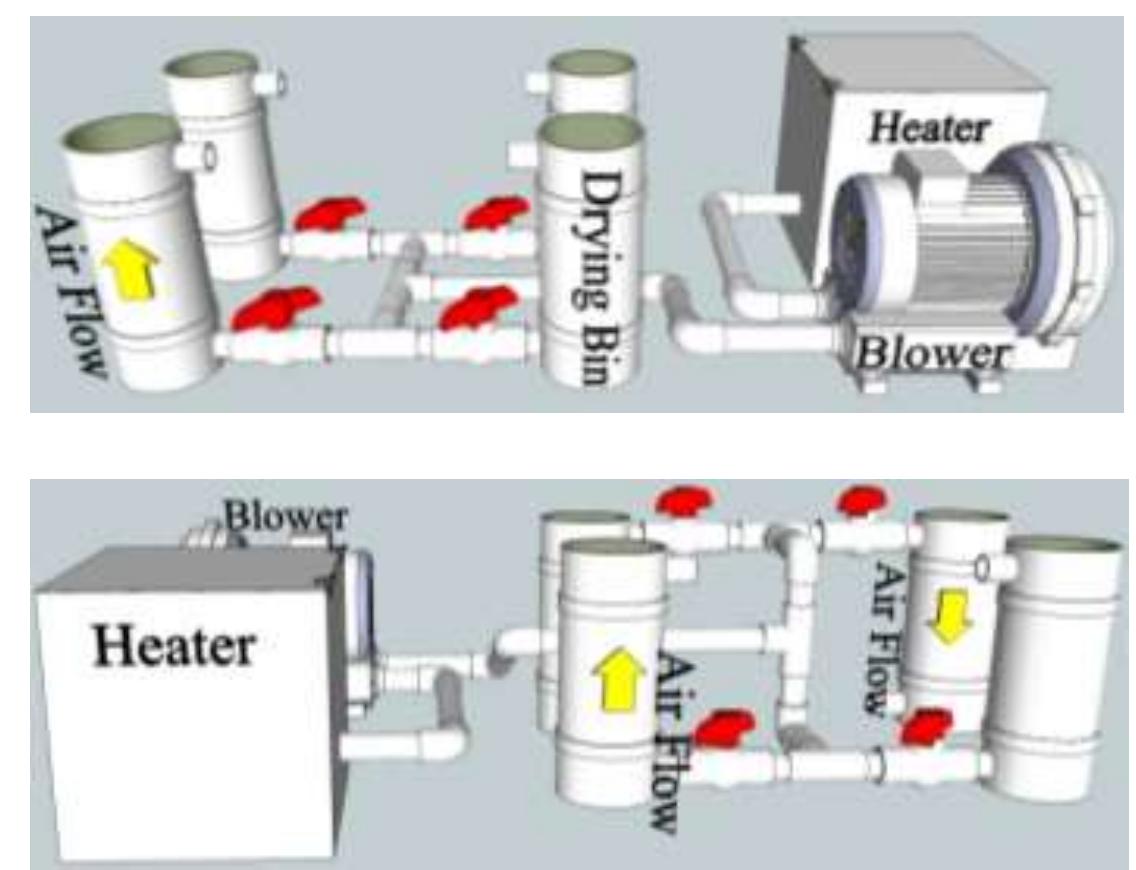 Air Flow
Drying Bin
Heater
Blower

Blower
Heater
Air Flow
Air Flow