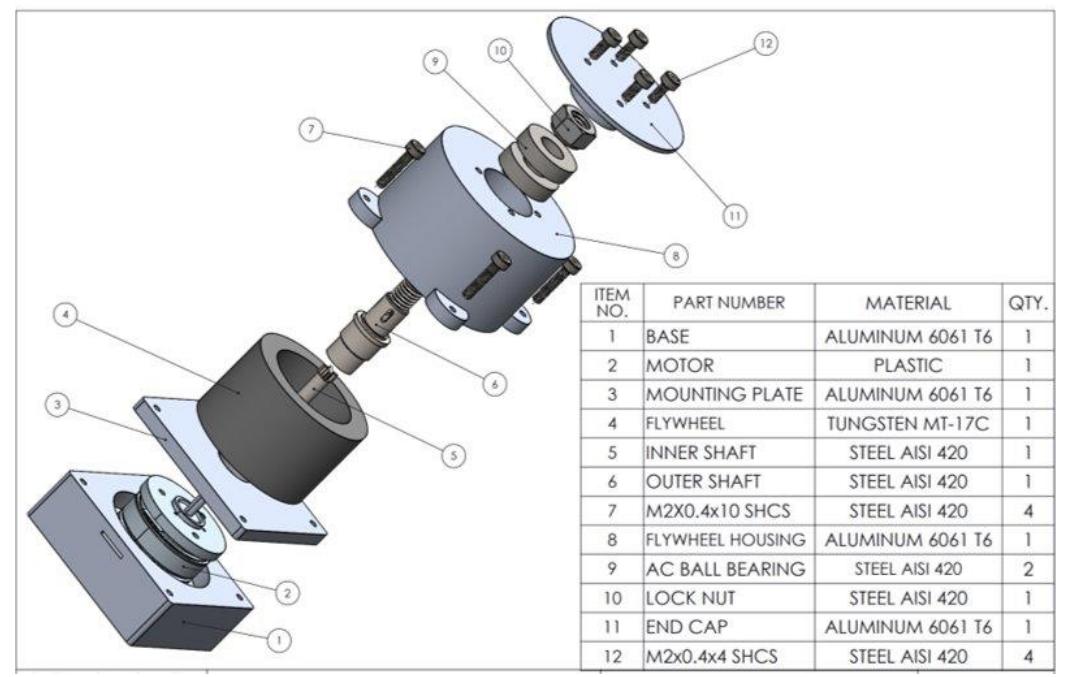 12

10

9

7

11

8

4

6

3

5

2

1

| ITEM NO. | PART NUMBER | MATERIAL | QTY. |
|---|---|---|---|
| 1 | BASE | ALUMINUM 6061 T6 | 1 |
| 2 | MOTOR | PLASTIC | 1 |
| 3 | MOUNTING PLATE | ALUMINUM 6061 T6 | 1 |
| 4 | FLYWHEEL | TUNGSTEN MT-17C | 1 |
| 5 | INNER SHAFT | STEEL AISI 420 | 1 |
| 6 | OUTER SHAFT | STEEL AISI 420 | 1 |
| 7 | M2X0.4x10 SHCS | STEEL AISI 420 | 4 |
| 8 | FLYWHEEL HOUSING | ALUMINUM 6061 T6 | 1 |
| 9 | AC BALL BEARING | STEEL AISI 420 | 2 |
| 10 | LOCK NUT | STEEL AISI 420 | 1 |
| 11 | END CAP | ALUMINUM 6061 T6 | 1 |
| 12 | M2x0.4x4 SHCS | STEEL AISI 420 | 4 |