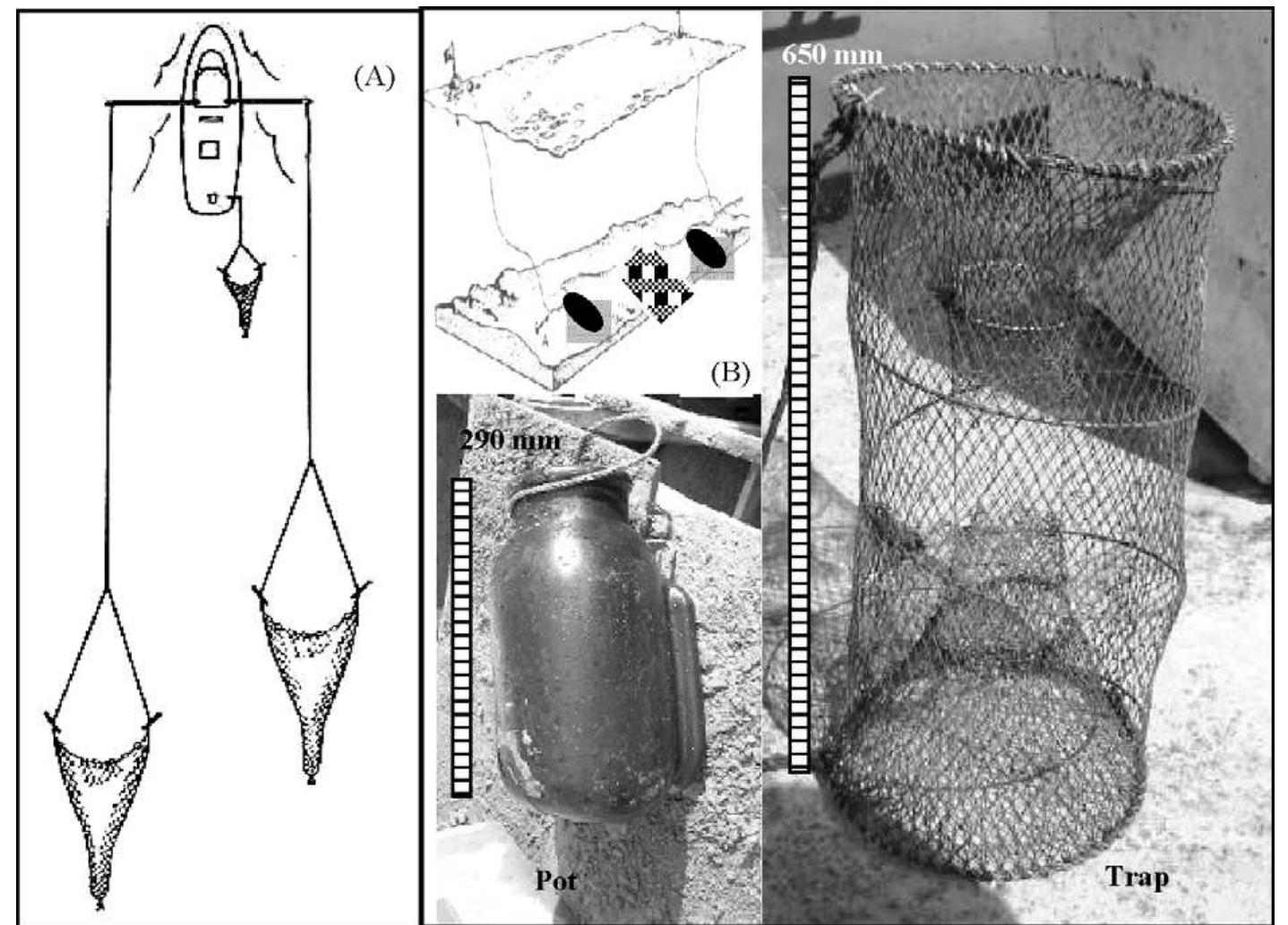 (A)

(B)

650 mm

290 mm

Pot

Trap