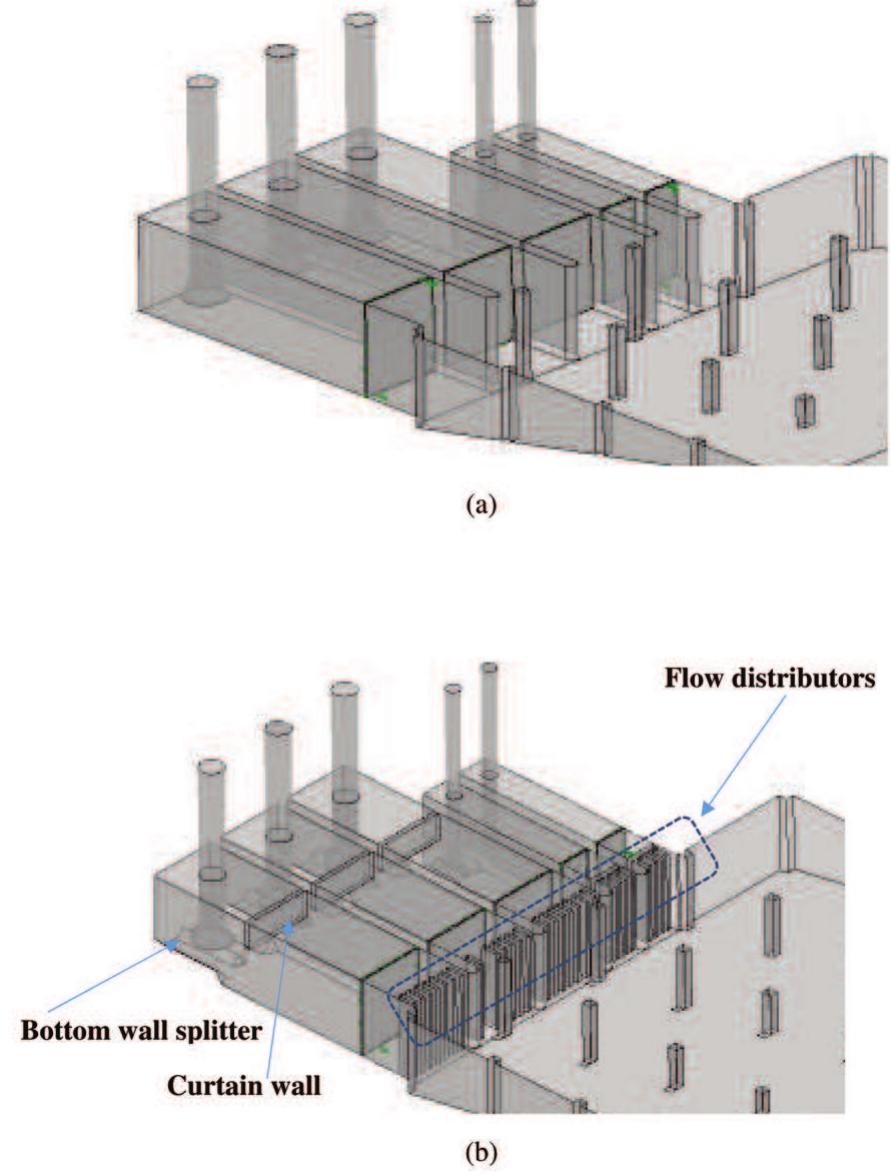 (a)

Flow distributors

Bottom wall splitter

Curtain wall

(b)