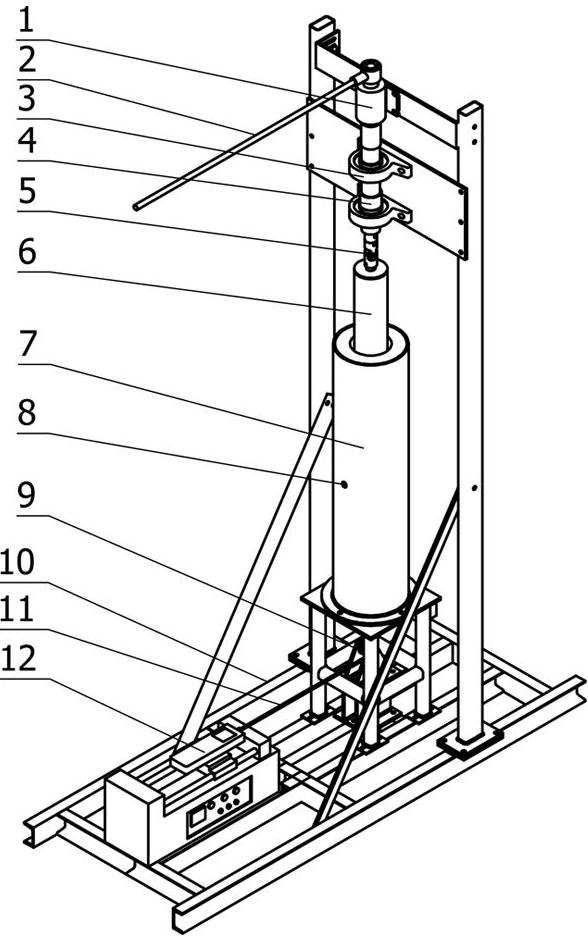 1
2
3
4
5
6
7
8
9
10
11
12