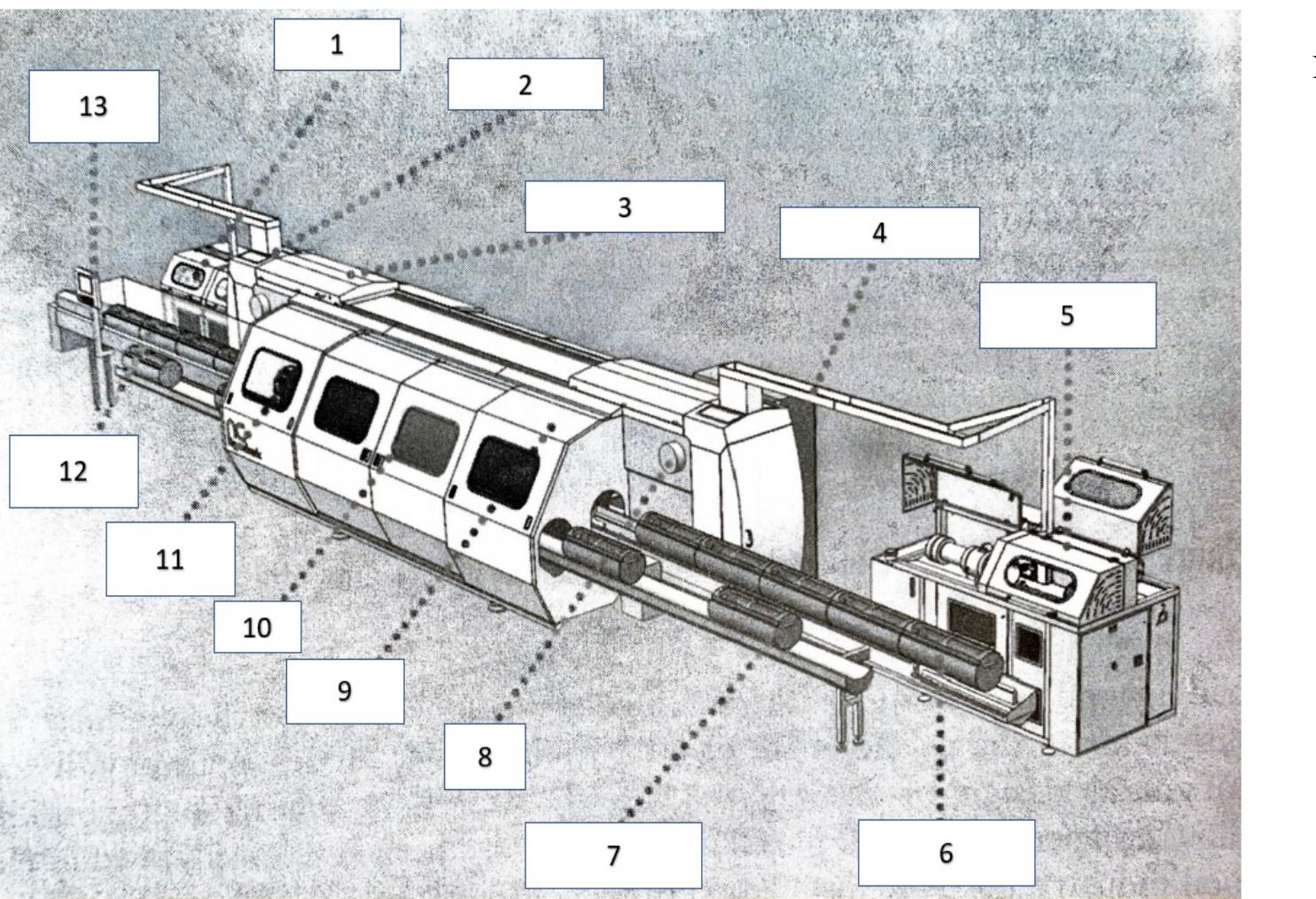 1

13

2

3

4

5

12

11

10

9

8

7

6