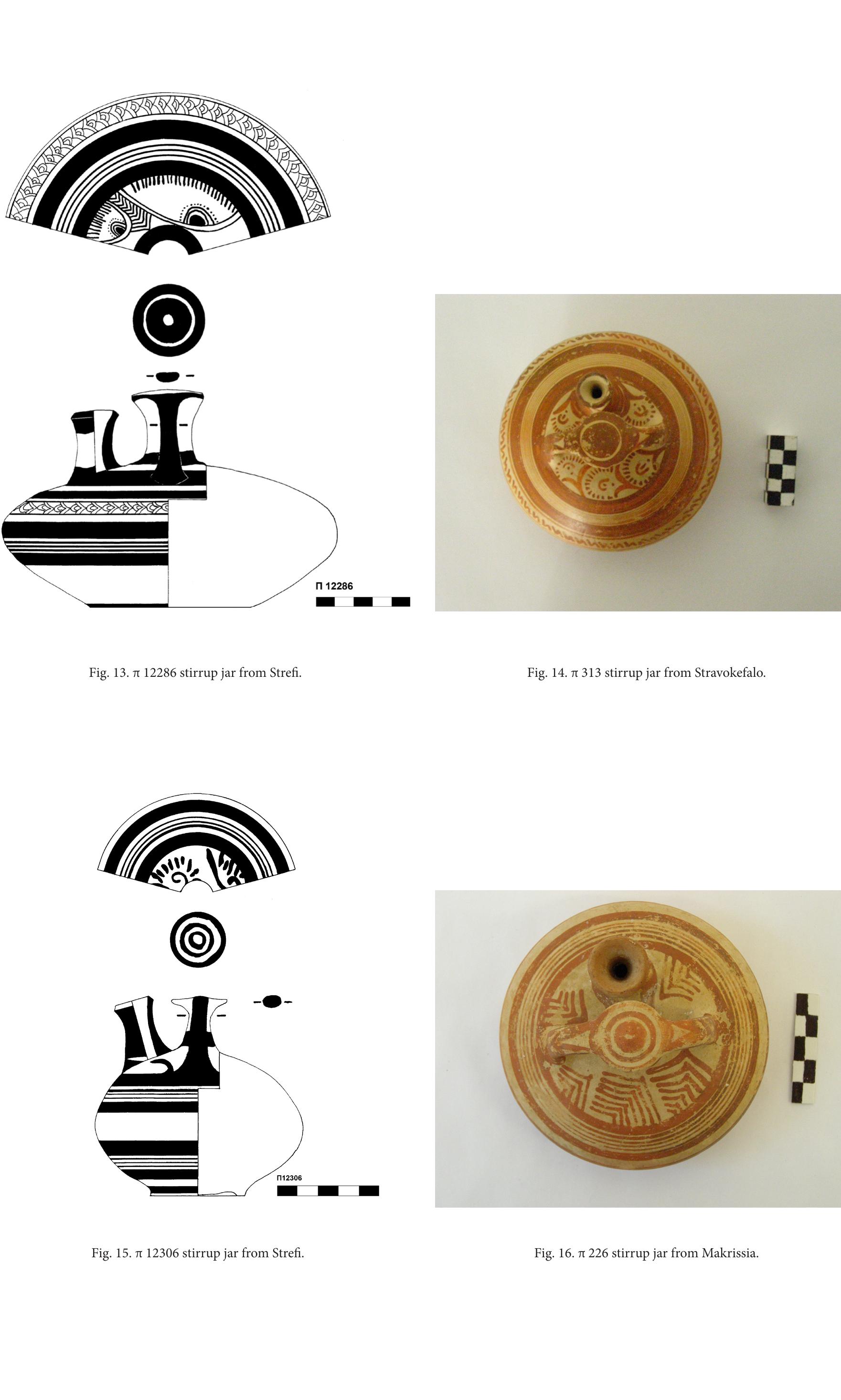 Π 12286

Fig. 13. π 12286 stirrup jar from Strefi.

Fig. 14. π 313 stirrup jar from Stravokefalo.

Π12306

Fig. 15. π 12306 stirrup jar from Strefi.

Fig. 16. π 226 stirrup jar from Makrissia.