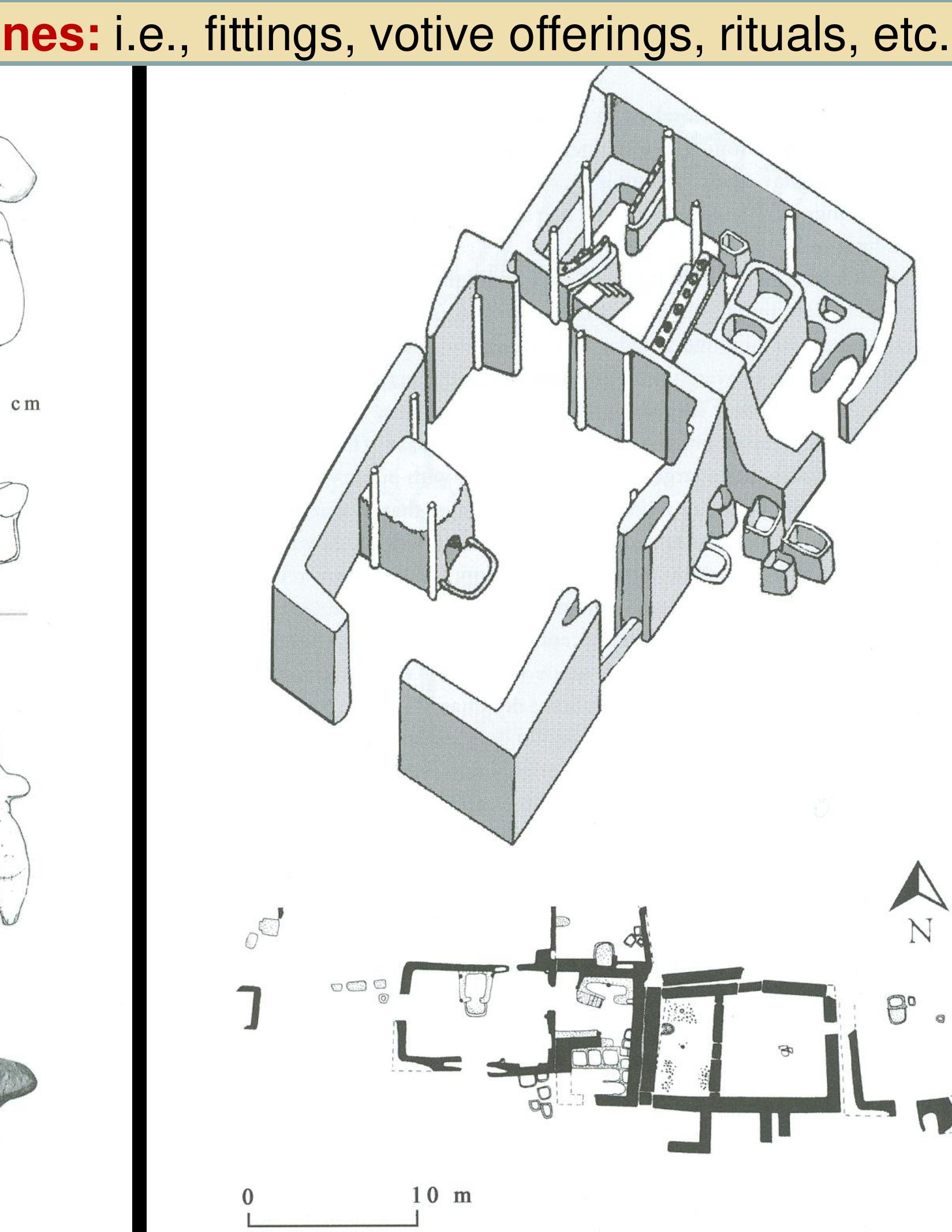 nes: i.e., fittings, votive offerings, rituals, etc.

cm

N

0 10 m