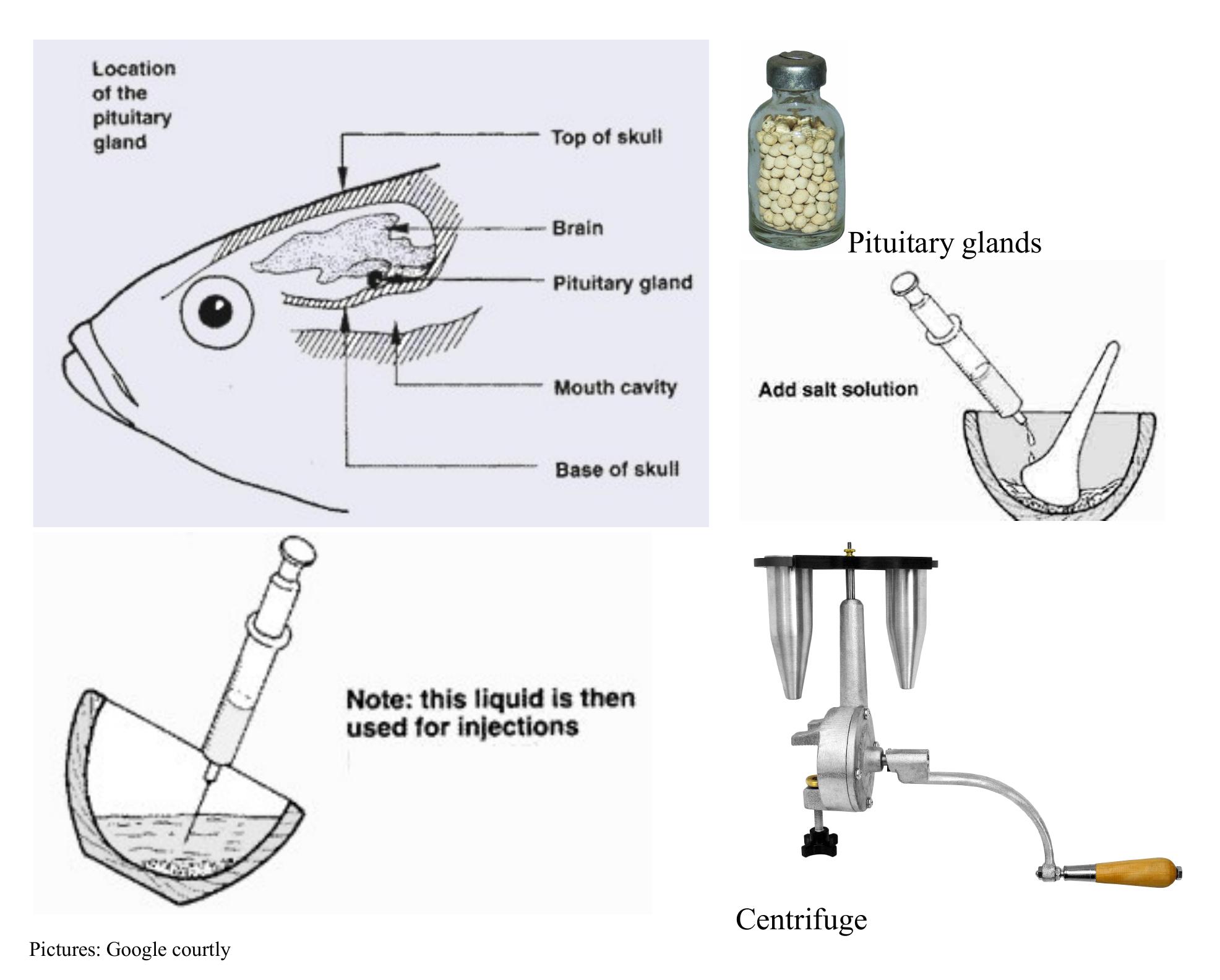 Location of the pituitary gland

Top of skull

Brain

Pituitary gland

Mouth cavity

Base of skull

Pituitary glands

Add salt solution

Note: this liquid is then used for injections

Centrifuge

Pictures: Google courtly