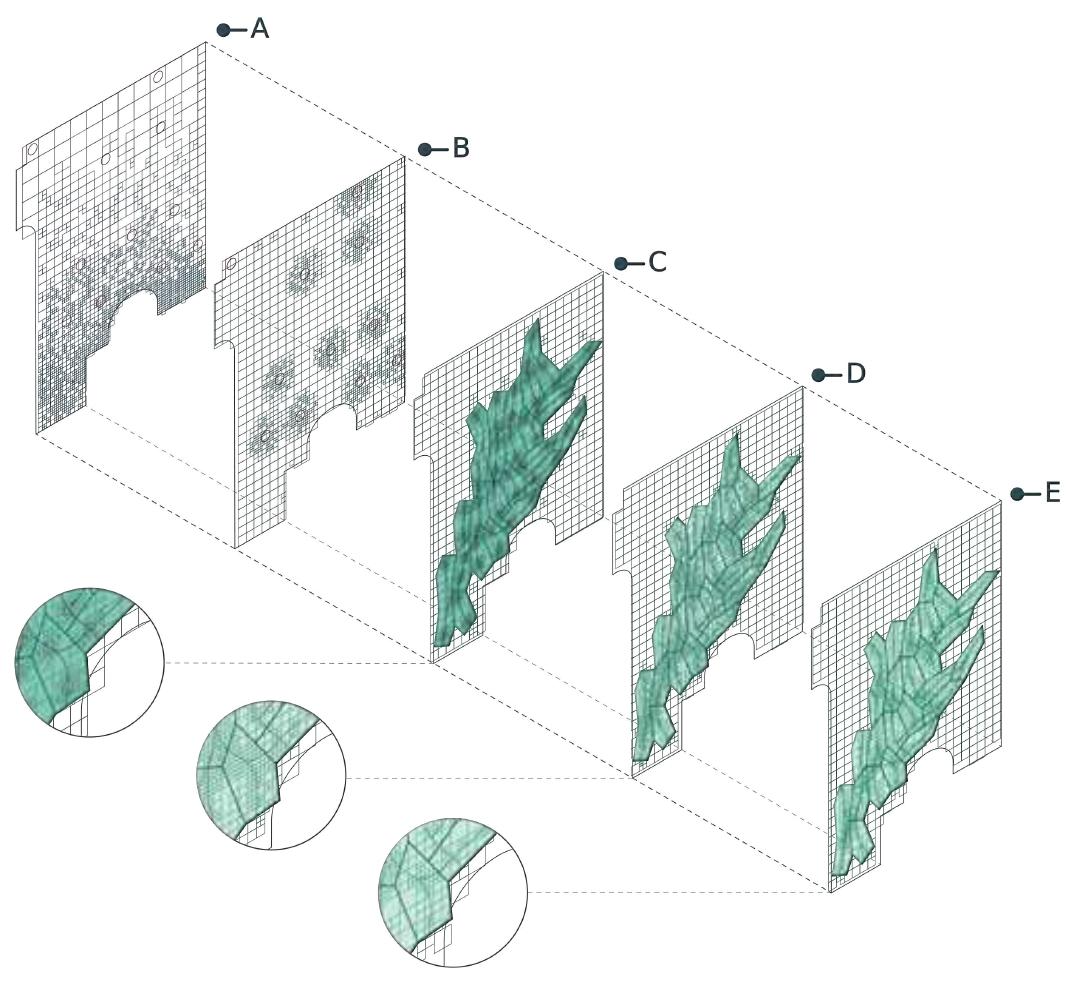 A
B
C
D
E