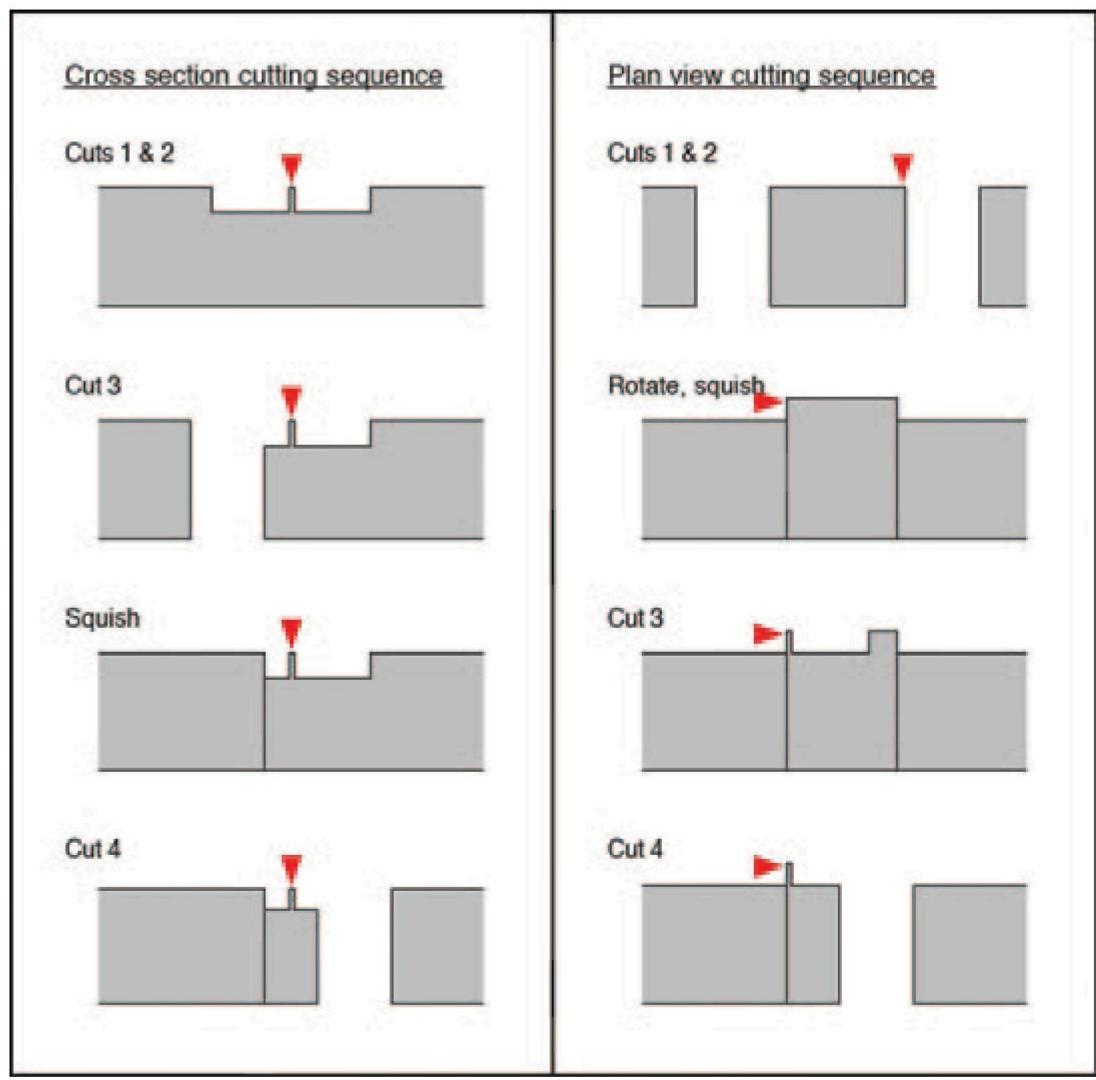 Cross section cutting sequence

Cuts 1 & 2

Cut 3

Squish

Cut 4

Plan view cutting sequence

Cuts 1 & 2

Rotate, squish

Cut 3

Cut 4