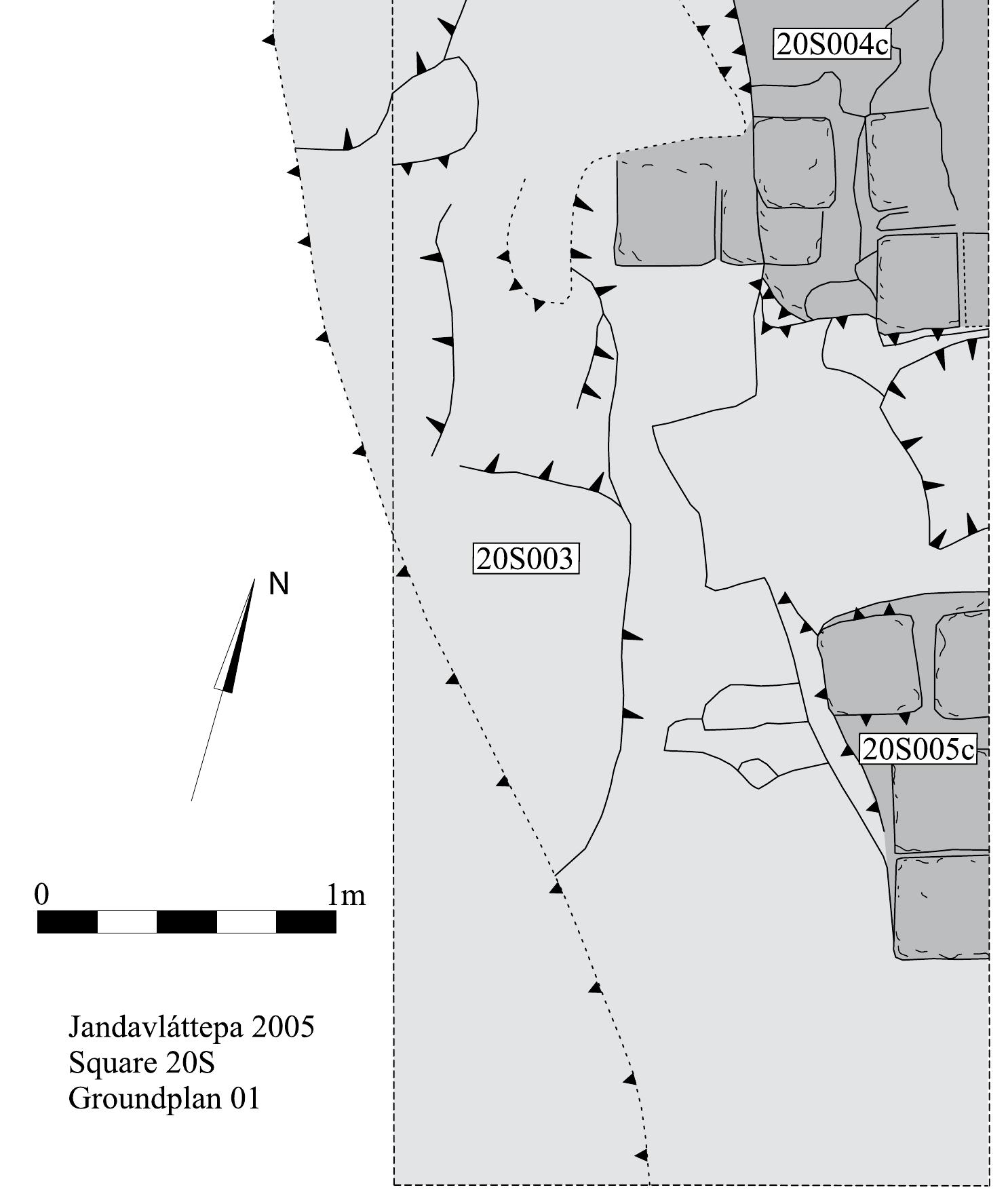 20S004c

20S003

N

20S005c

0

1m

Jandavláttepa 2005
Square 20S
Groundplan 01