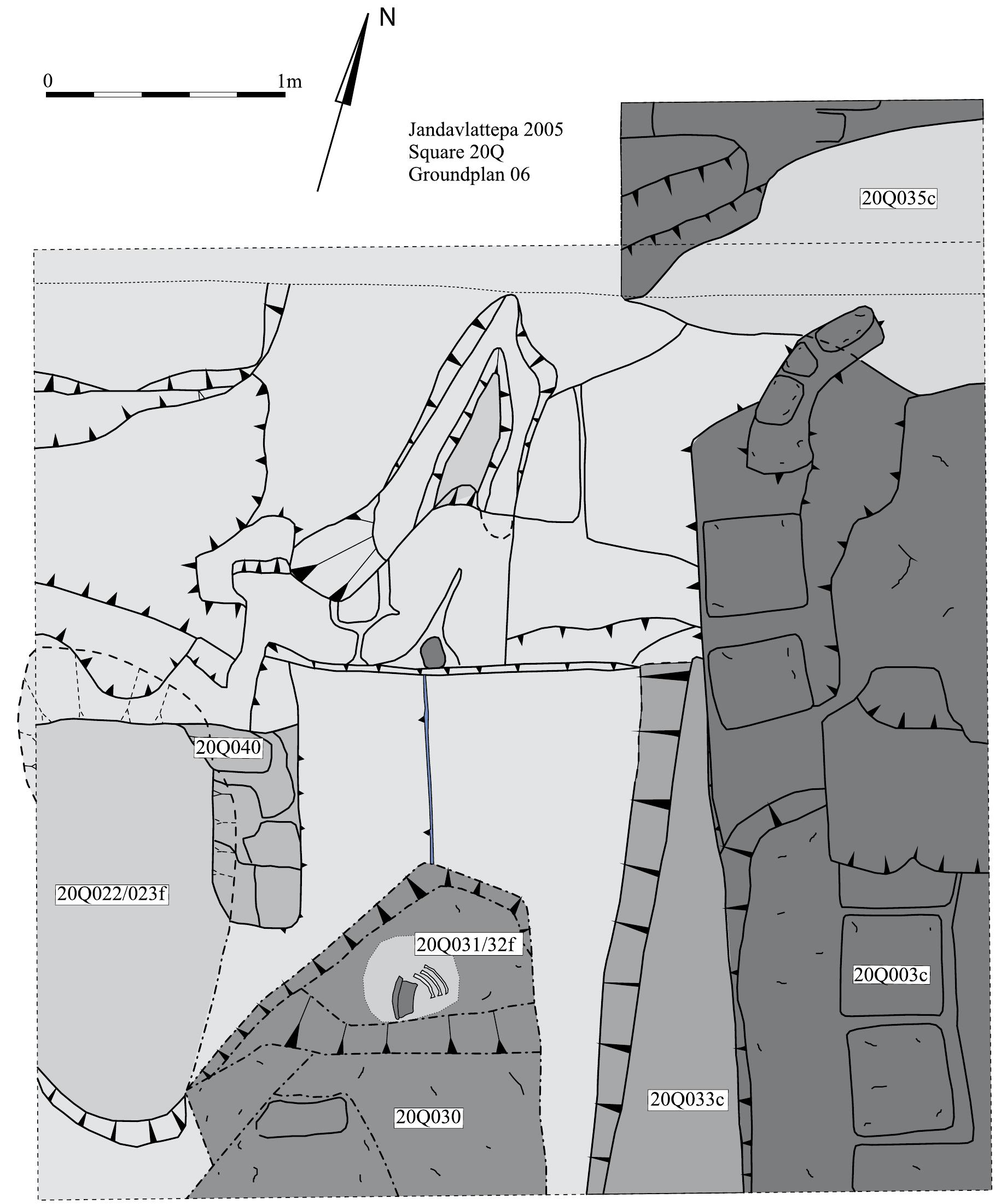 0
1m
N
Jandavlattepa 2005
Square 20Q
Groundplan 06
20Q035c
20Q040
20Q022/023f
20Q031/32f
20Q003c
20Q033c
20Q030