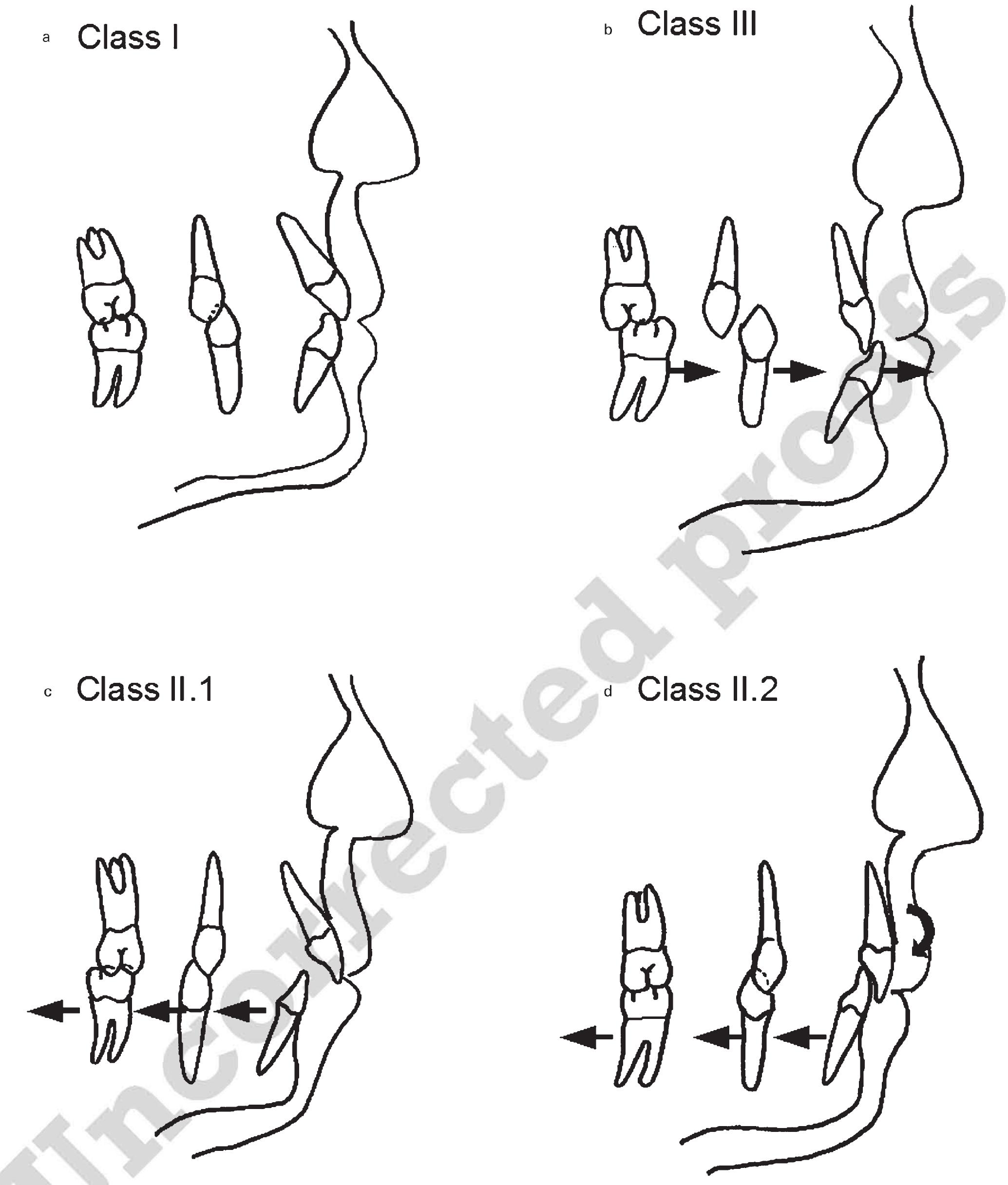 a Class I

b Class III

c Class II.1

d Class II.2

Uncorrected proofs