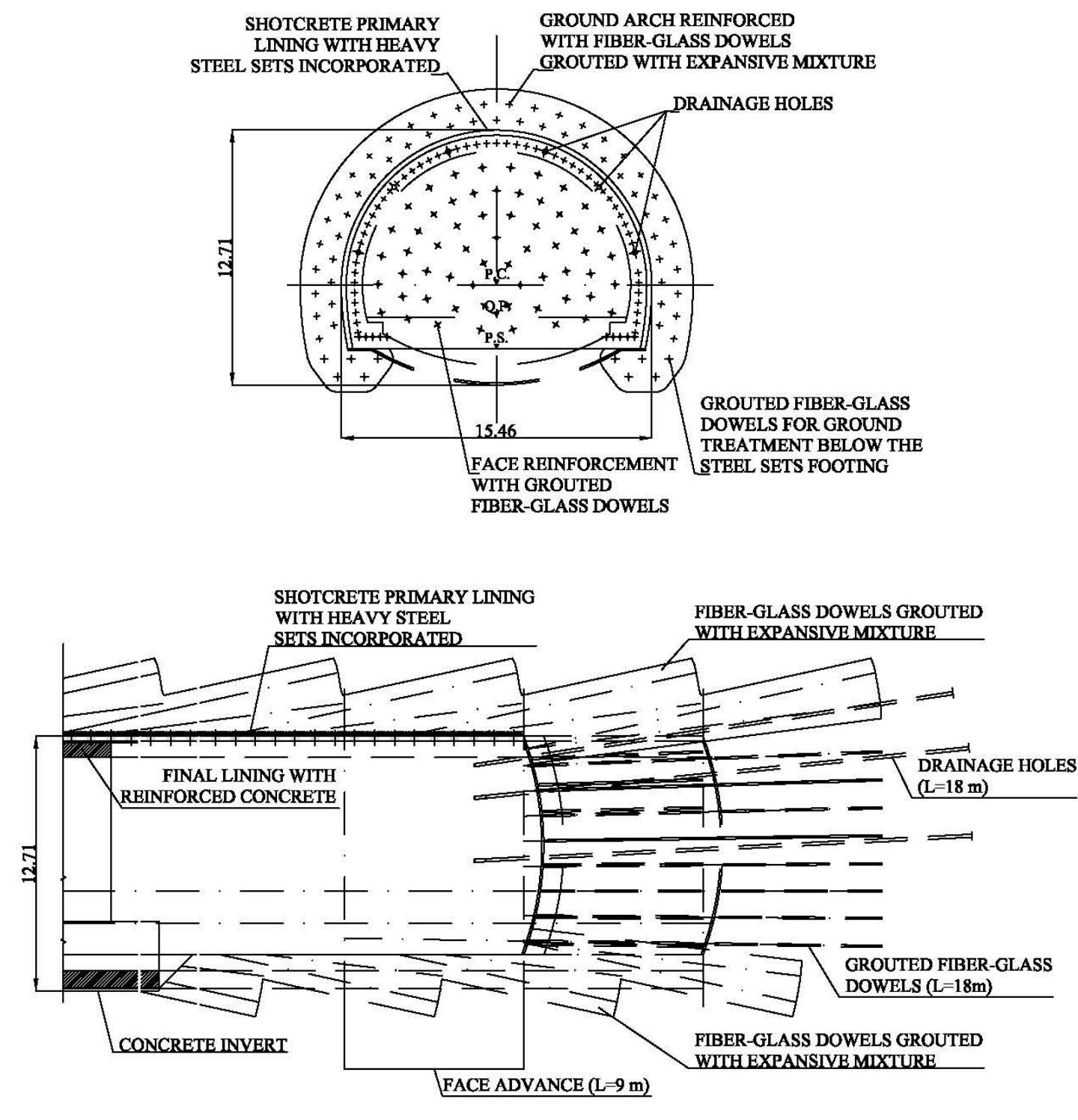 SHOTCRETE PRIMARY LINING WITH HEAVY STEEL SETS INCORPORATED

GROUND ARCH REINFORCED WITH FIBER-GLASS DOWELS GROUTED WITH EXPANSIVE MIXTURE

DRAINAGE HOLES

12.71

P.C.

Q.P.

P.S.

15.46

GROUTED FIBER-GLASS DOWELS FOR GROUND TREATMENT BELOW THE STEEL SETS FOOTING

FACE REINFORCEMENT WITH GROUTED FIBER-GLASS DOWELS

SHOTCRETE PRIMARY LINING WITH HEAVY STEEL SETS INCORPORATED

FIBER-GLASS DOWELS GROUTED WITH EXPANSIVE MIXTURE

FINAL LINING WITH REINFORCED CONCRETE

DRAINAGE HOLES (L=18 m)

12.71

GROUTED FIBER-GLASS DOWELS (L=18m)

CONCRETE INVERT

FIBER-GLASS DOWELS GROUTED WITH EXPANSIVE MIXTURE

FACE ADVANCE (L=9 m)