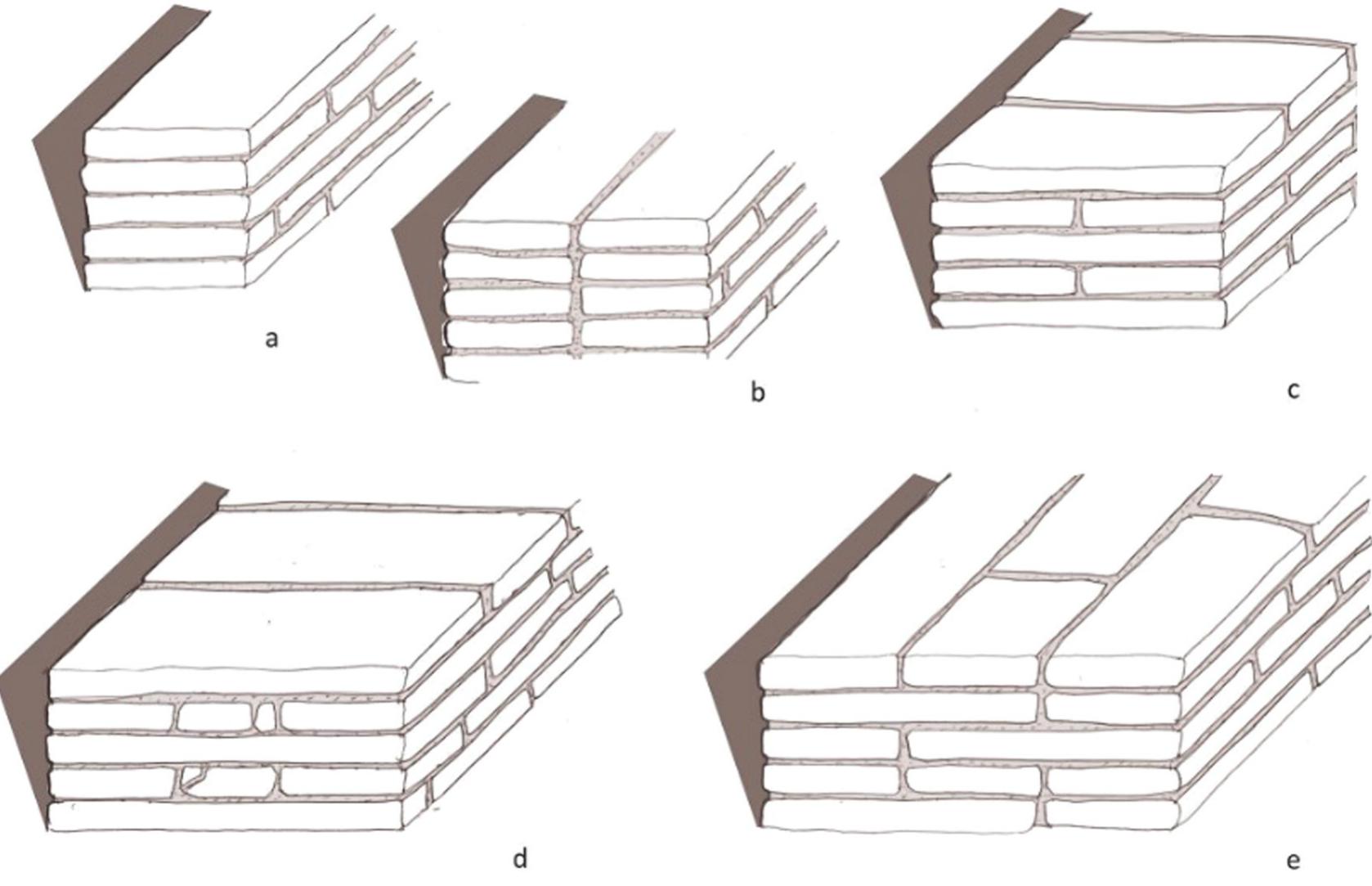 a

b

c

d

e