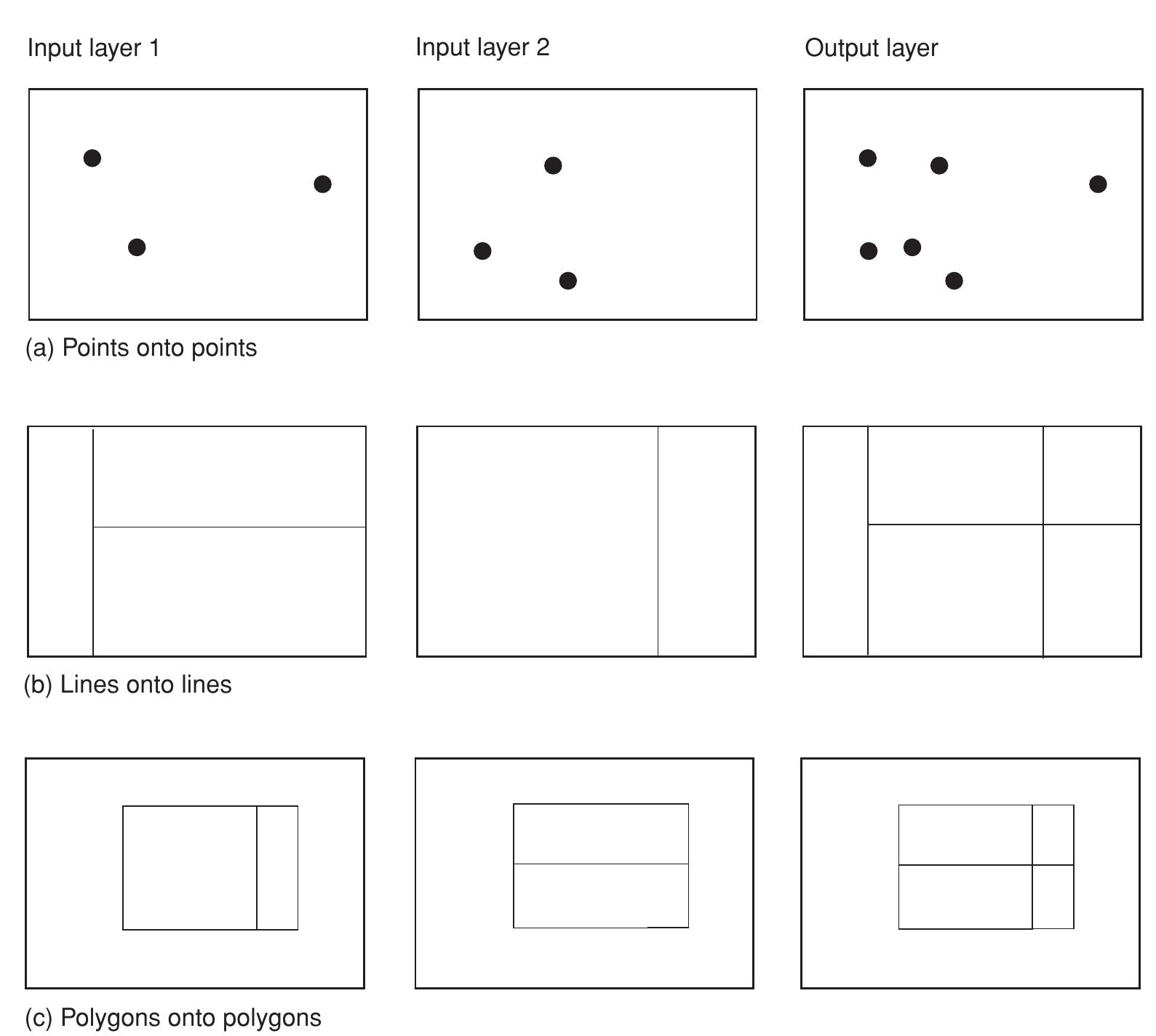 Input layer 1

Input layer 2

Output layer

(a) Points onto points

(b) Lines onto lines

(c) Polygons onto polygons