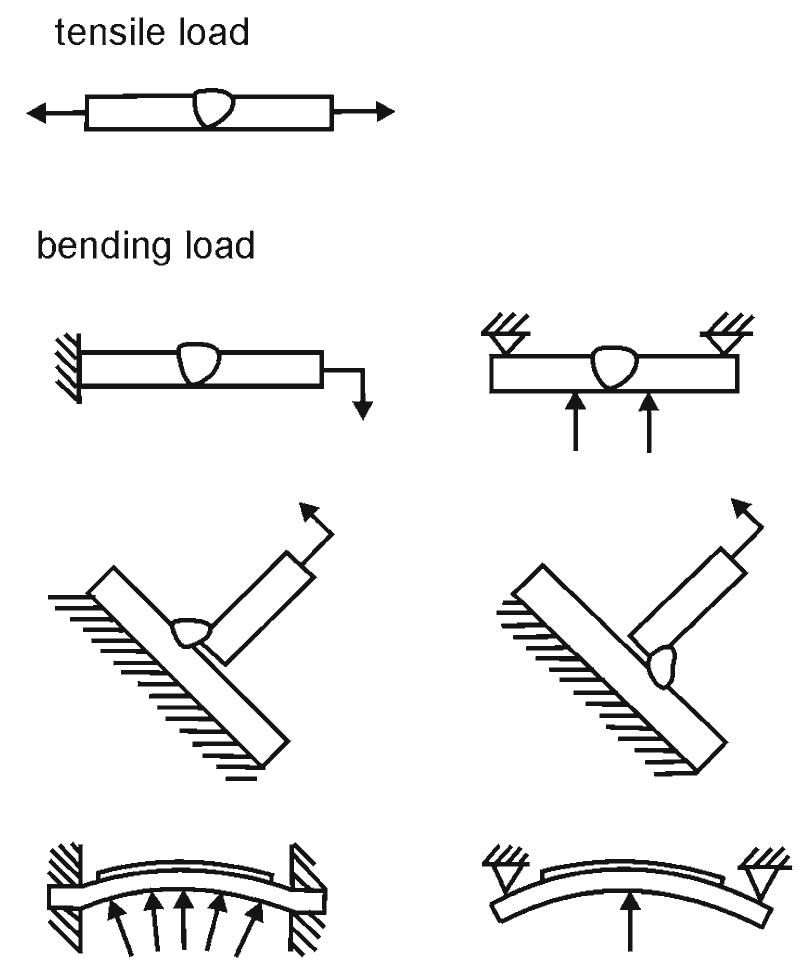 tensile load

bending load