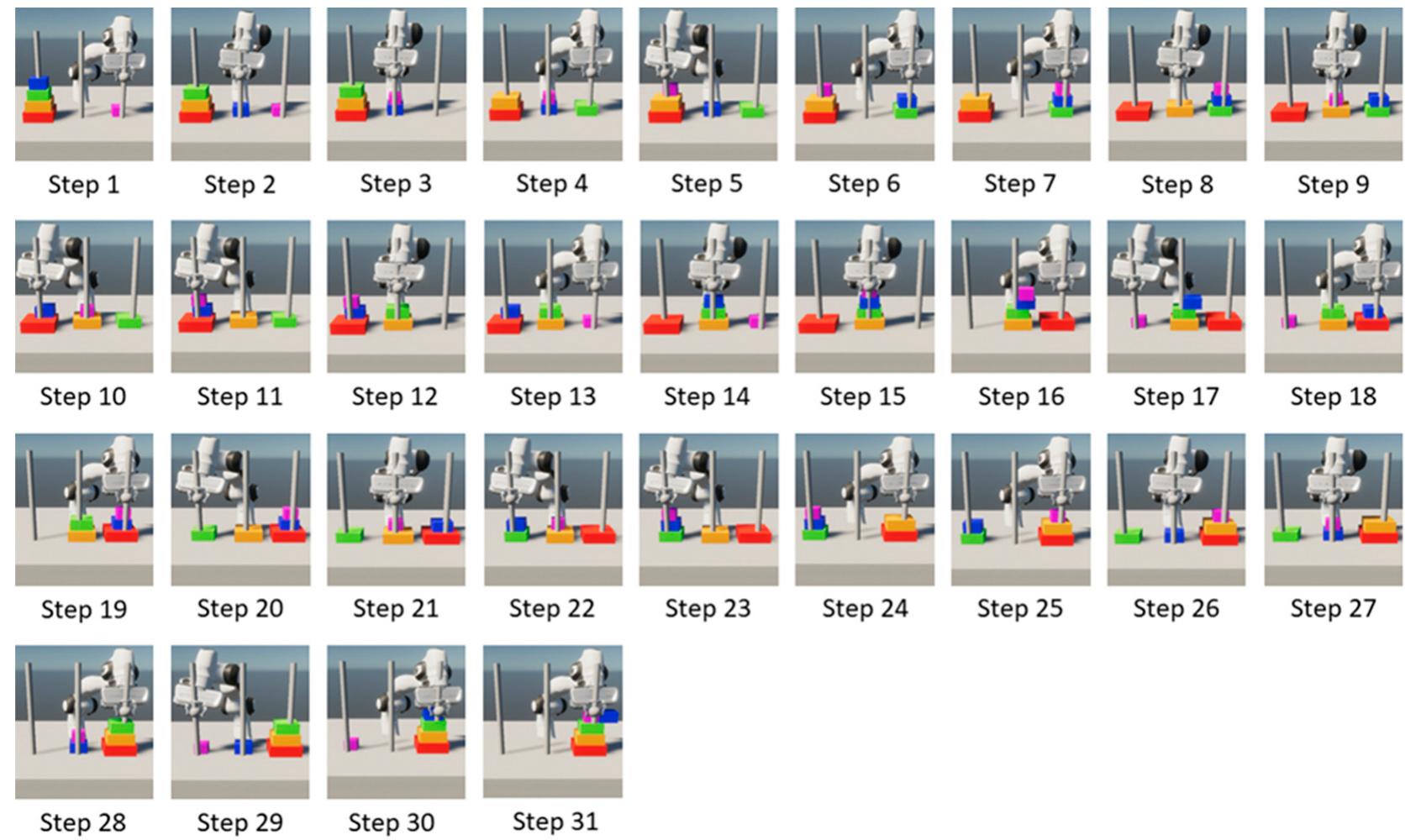 Step 1 Step 2 Step 3 Step 4 Step 5 Step 6 Step 7 Step 8 Step 9

Step 10 Step 11 Step 12 Step 13 Step 14 Step 15 Step 16 Step 17 Step 18

Step 19 Step 20 Step 21 Step 22 Step 23 Step 24 Step 25 Step 26 Step 27

Step 28 Step 29 Step 30 Step 31