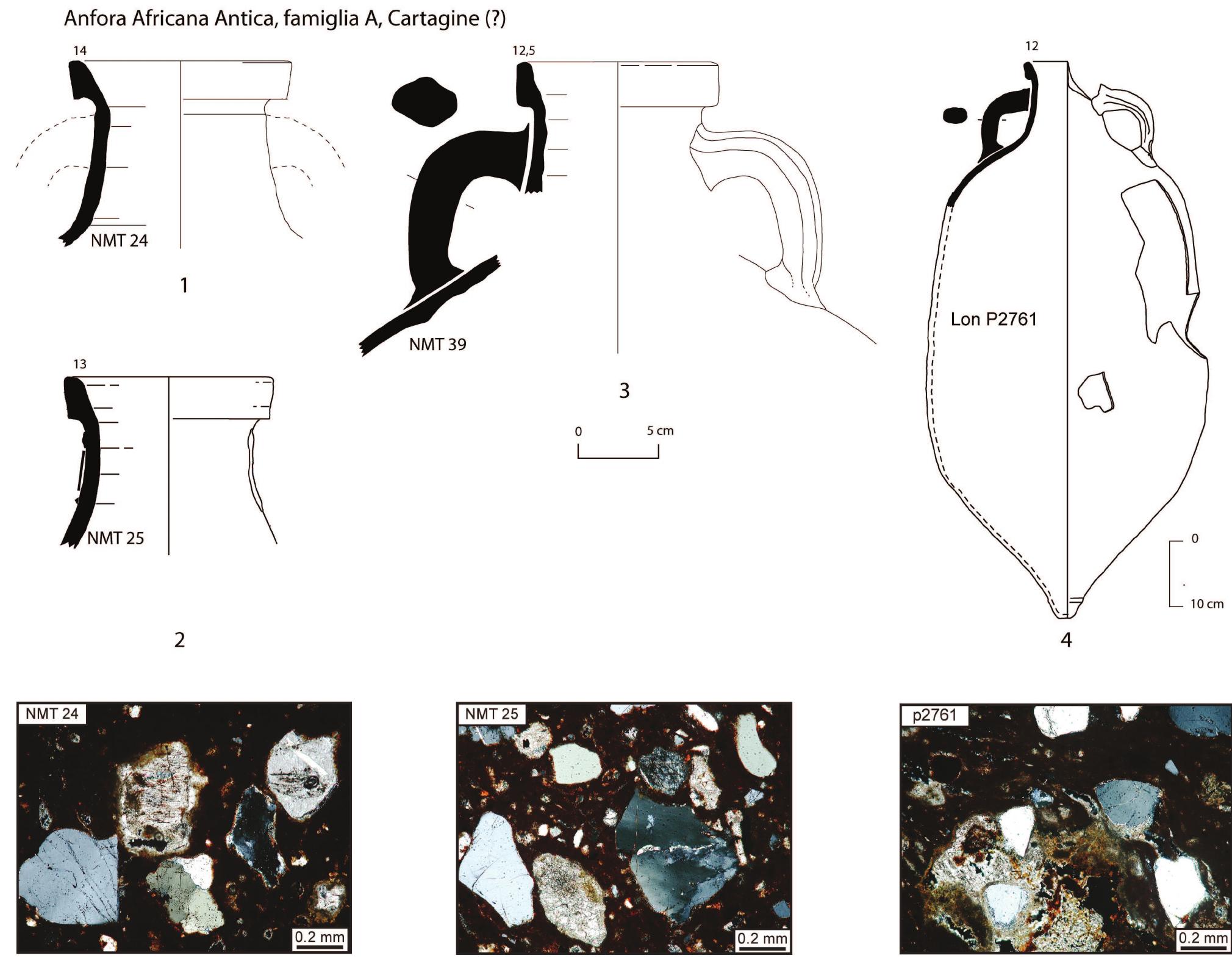 Anfora Africana Antica, famiglia A, Cartagine (?)

14

NMT 24

1

12,5

NMT 39

3

0 5 cm

12

Lon P2761

0

10 cm

4

13

NMT 25

2

NMT 24

0.2 mm

NMT 25

0.2 mm

p2761

0.2 mm