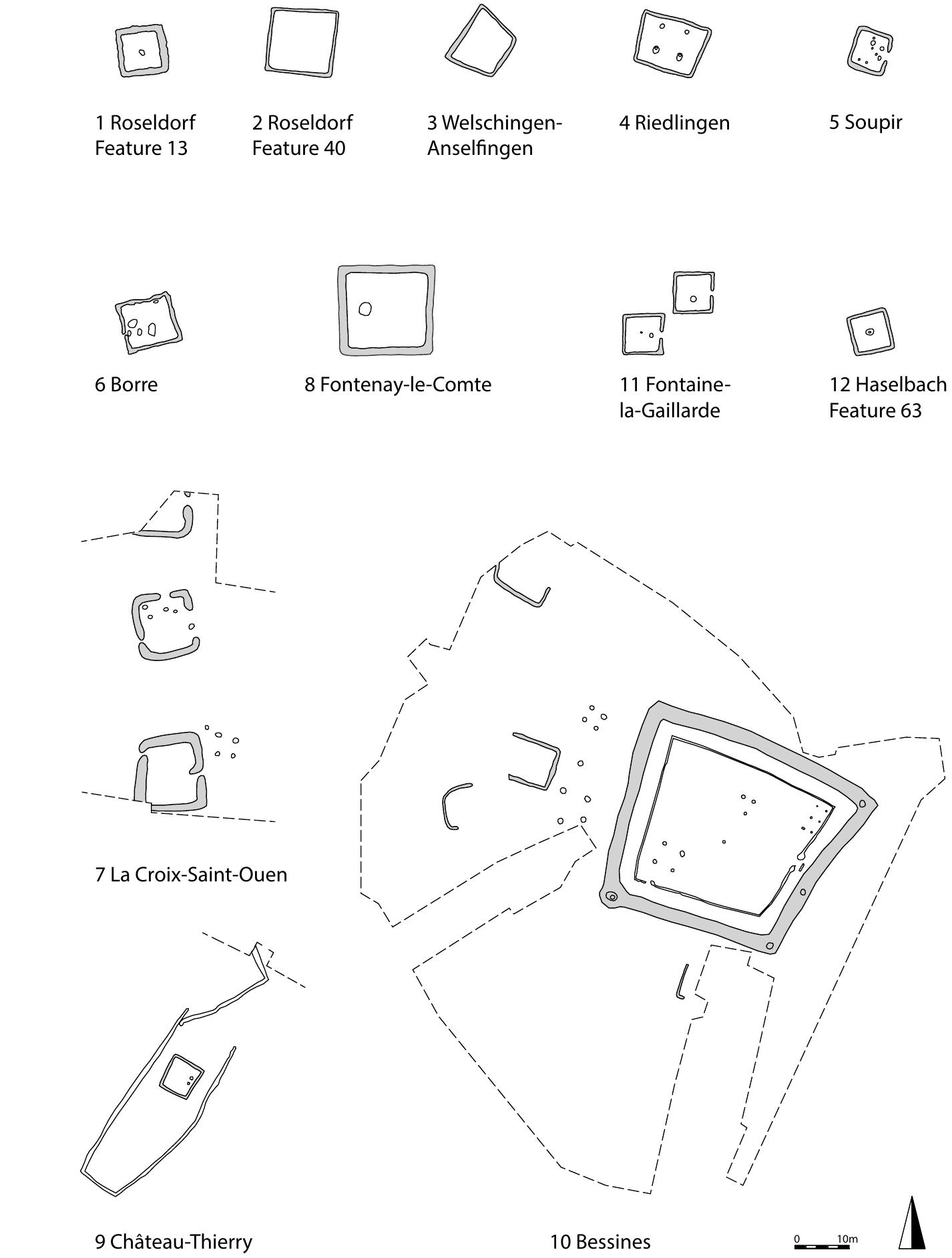 1 Roseldorf Feature 13

2 Roseldorf Feature 40

3 Welschingen-Anselfingen

4 Riedlingen

5 Soupir

6 Borre

8 Fontenay-le-Comte

11 Fontaine-la-Gaillarde

12 Haselbach Feature 63

7 La Croix-Saint-Ouen

9 Château-Thierry

10 Bessines

0 10m