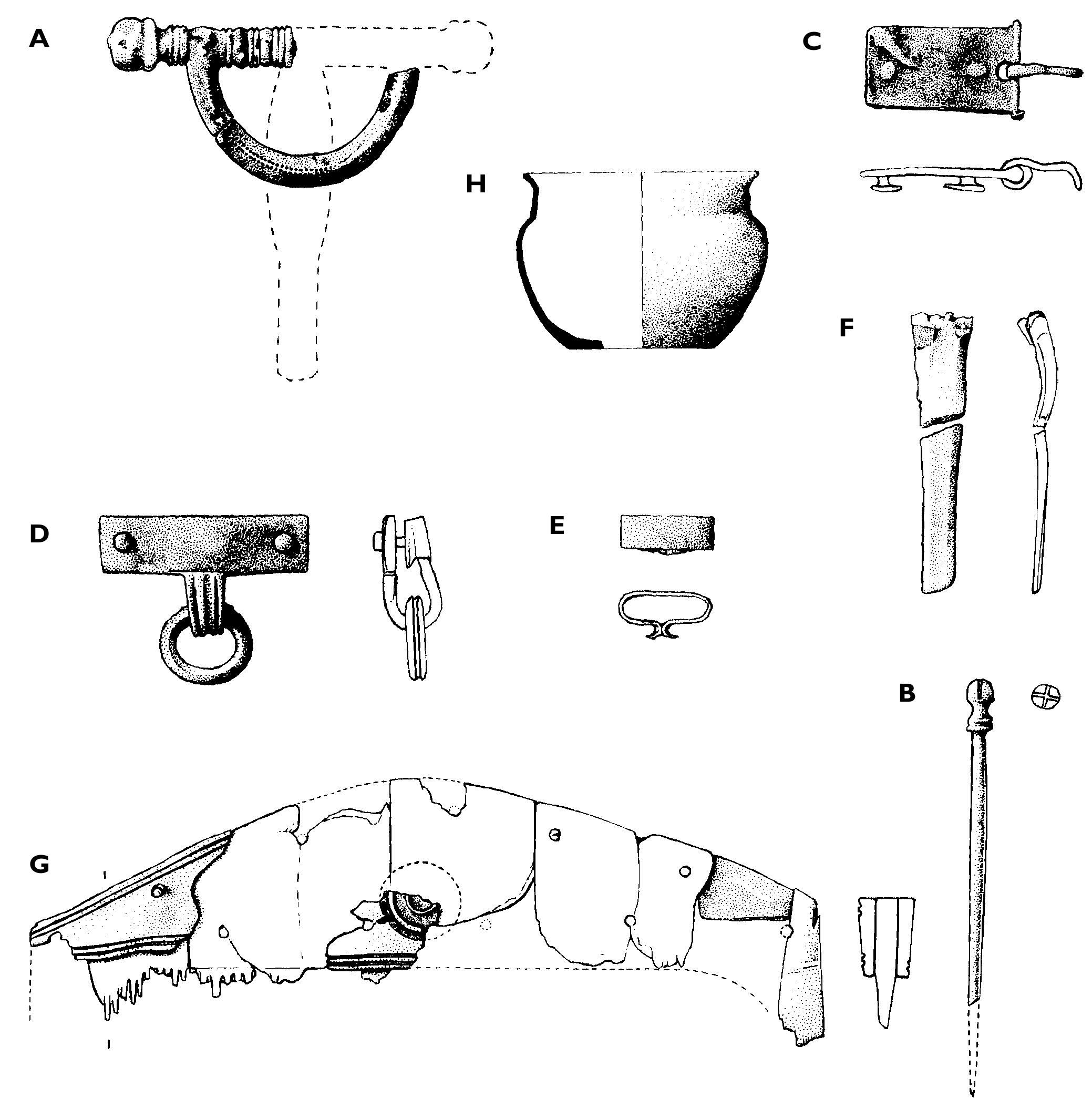 A

C

H

F

D

E

B

G