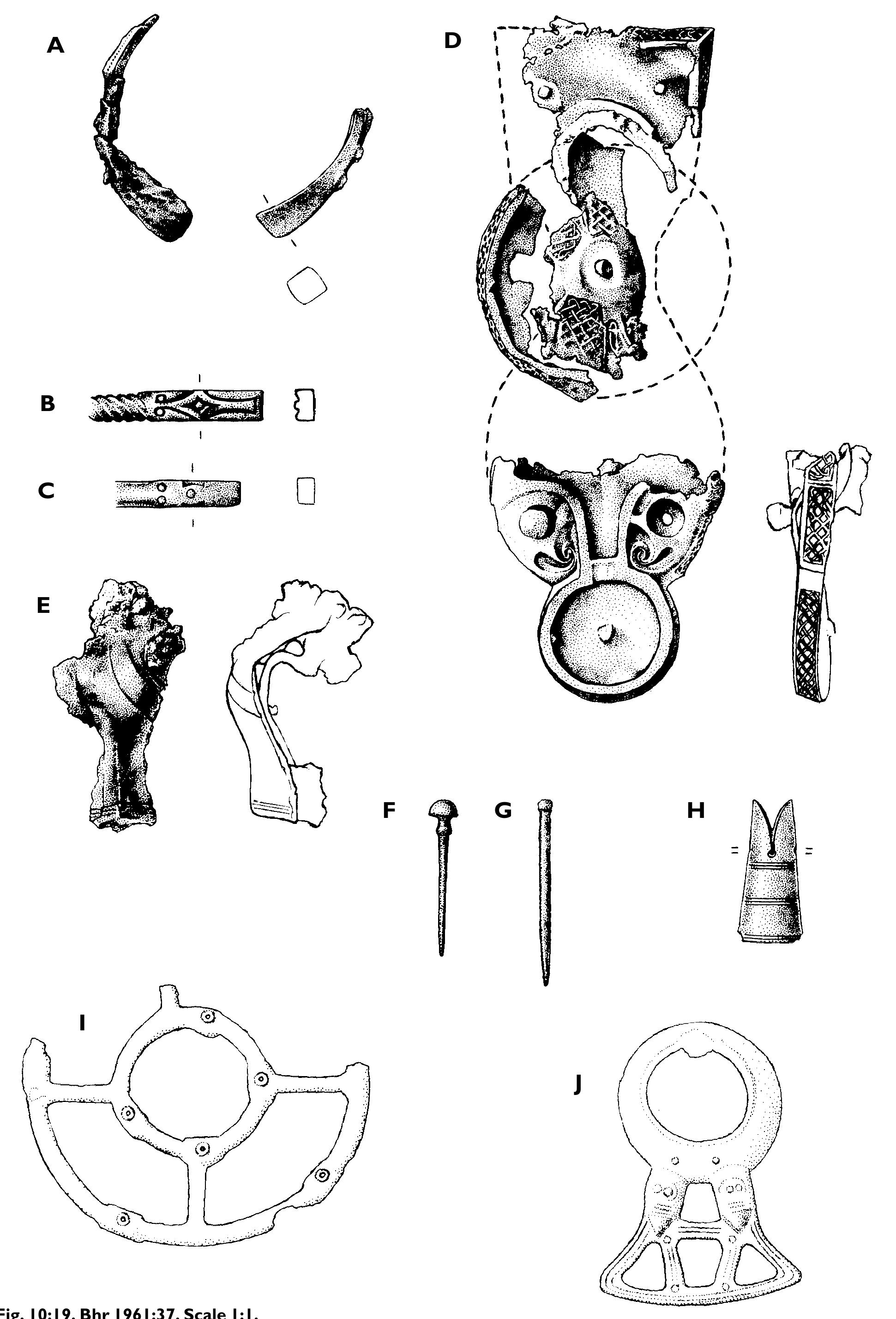 A

D

B

C

E

F

G

H

I

J

Fig. 10:19. Bhr 1961:37. Scale 1:1.